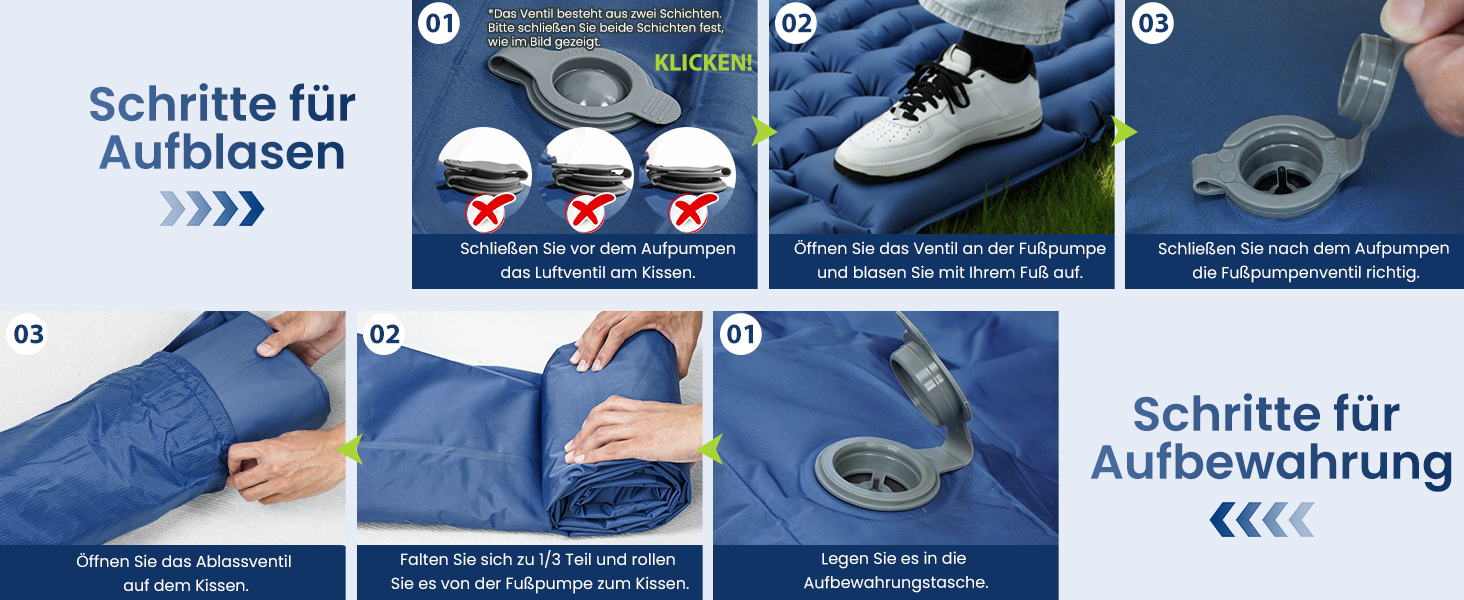 Schritte für Aufblasen

01
*Das Ventil besteht aus zwei Schichten. Bitte schließen Sie beide Schichten fest, wie im Bild gezeigt.
KLICKEN!
Schließen Sie vor dem Aufpumpen das Luftventil am Kissen.

02
Öffnen Sie das Ventil an der Fußpumpe und blasen Sie mit Ihrem Fuß auf.

03
Schließen Sie nach dem Aufpumpen die Fußpumpenventil richtig.

03
Öffnen Sie das Ablassventil auf dem Kissen.

02
Falten Sie sich zu 1/3 Teil und rollen Sie es von der Fußpumpe zum Kissen.

01
Legen Sie es in die Aufbewahrungstasche.

Schritte für Aufbewahrung