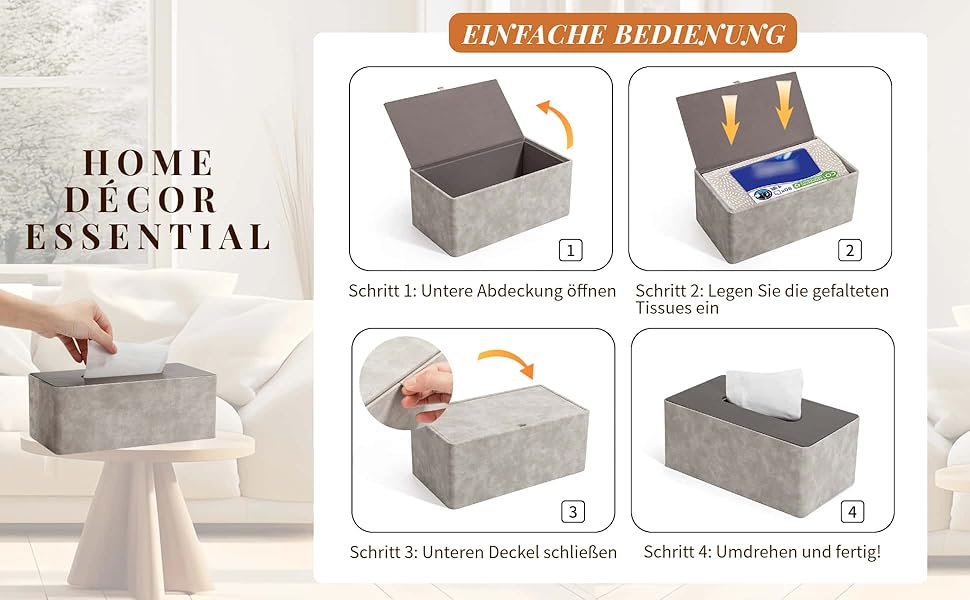 HOME DÉCOR ESSENTIAL

EINFACHE BEDIENUNG

1

Schritt 1: Untere Abdeckung öffnen

2

Schritt 2: Legen Sie die gefalteten Tissues ein

3

Schritt 3: Unteren Deckel schließen

4

Schritt 4: Umdrehen und fertig!