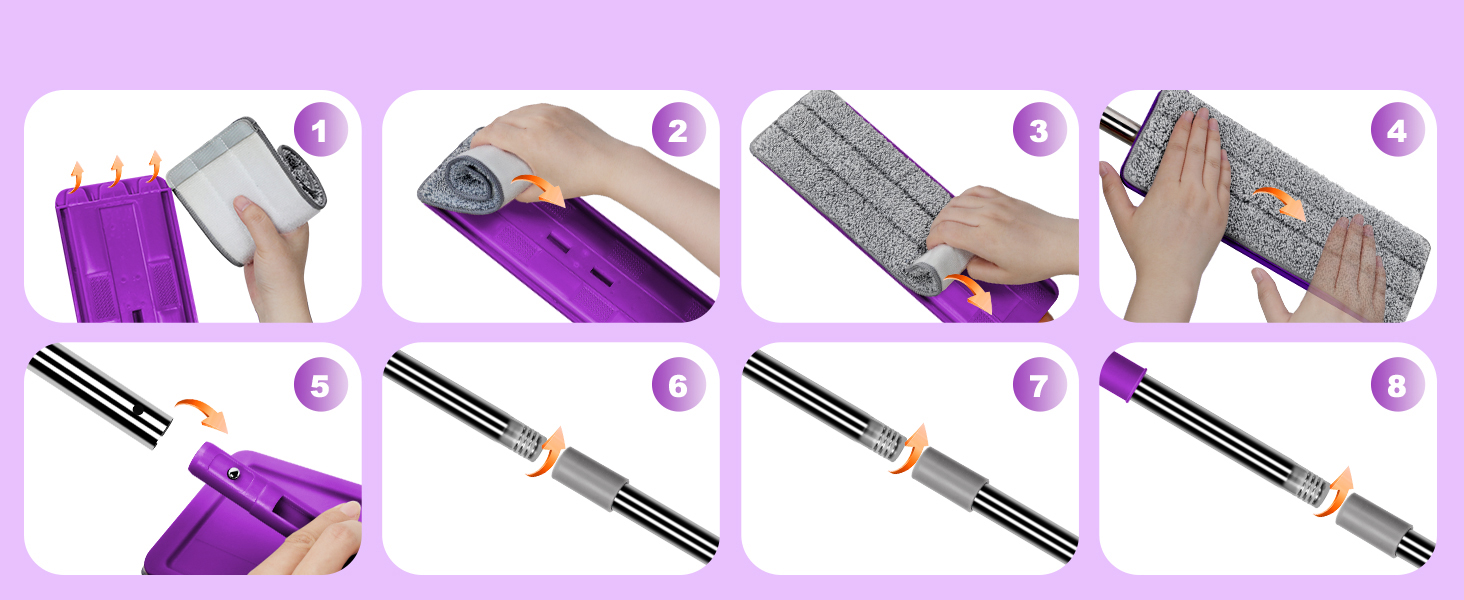 1
2
3
4
5
6
7
8