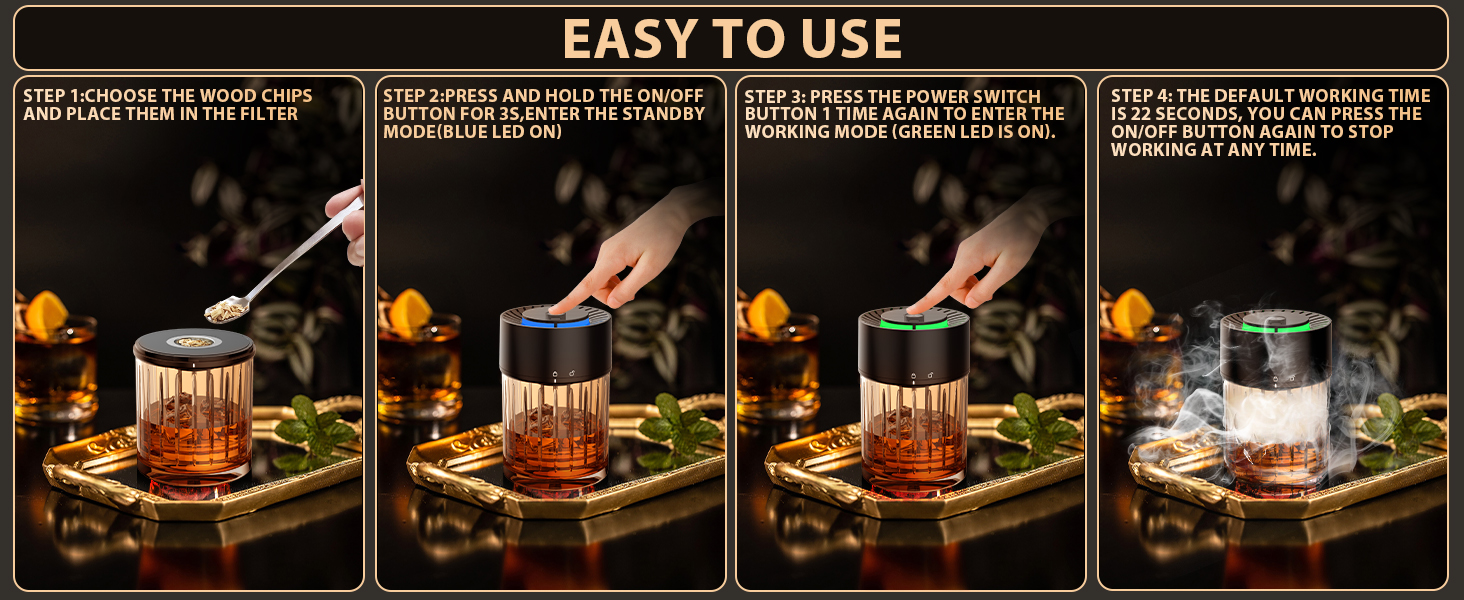 EASY TO USE

STEP 1:CHOOSE THE WOOD CHIPS AND PLACE THEM IN THE FILTER

STEP 2:PRESS AND HOLD THE ON/OFF BUTTON FOR 3S,ENTER THE STANDBY MODE(BLUE LED ON)

STEP 3: PRESS THE POWER SWITCH BUTTON 1 TIME AGAIN TO ENTER THE WORKING MODE (GREEN LED IS ON).

STEP 4: THE DEFAULT WORKING TIME IS 22 SECONDS, YOU CAN PRESS THE ON/OFF BUTTON AGAIN TO STOP WORKING AT ANY TIME.