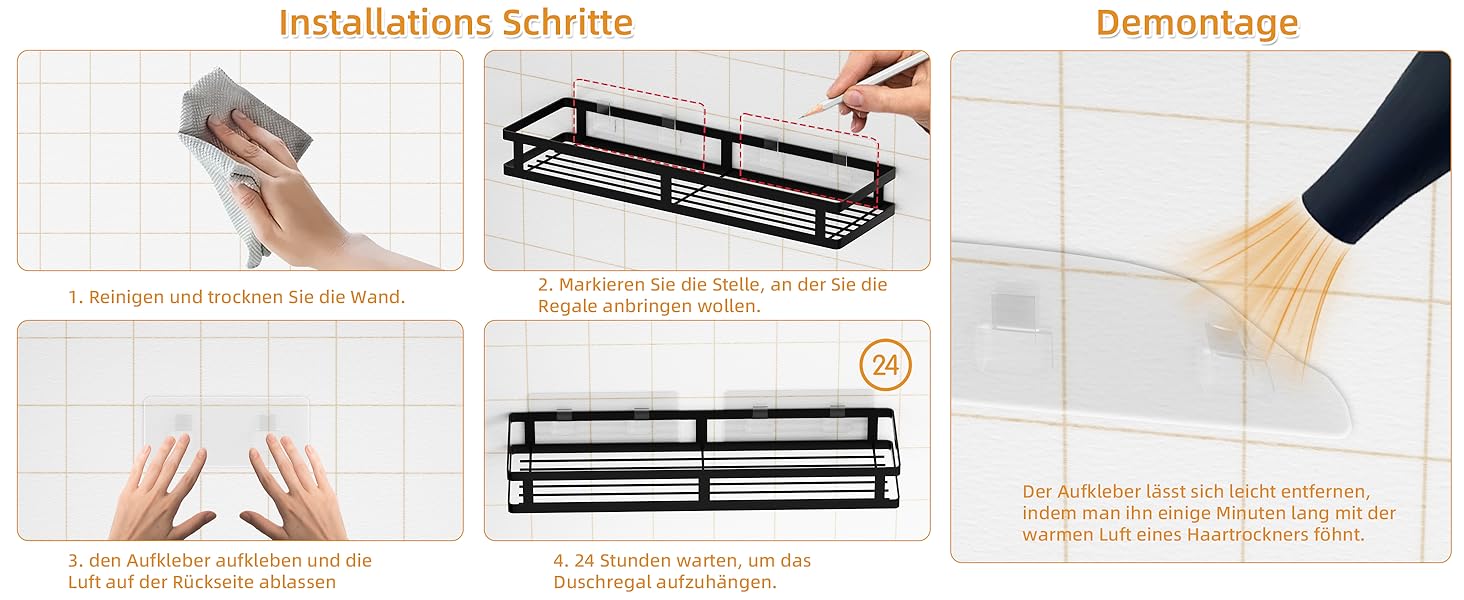 Installations Schritte

1. Reinigen und trocknen Sie die Wand.

2. Markieren Sie die Stelle, an der Sie die Regale anbringen wollen.

3. den Aufkleber aufkleben und die Luft auf der Rückseite ablassen

24

4. 24 Stunden warten, um das Duschregal aufzuhängen.

Demontage

Der Aufkleber lässt sich leicht entfernen, indem man ihn einige Minuten lang mit der warmen Luft eines Haartrockners föhnt.