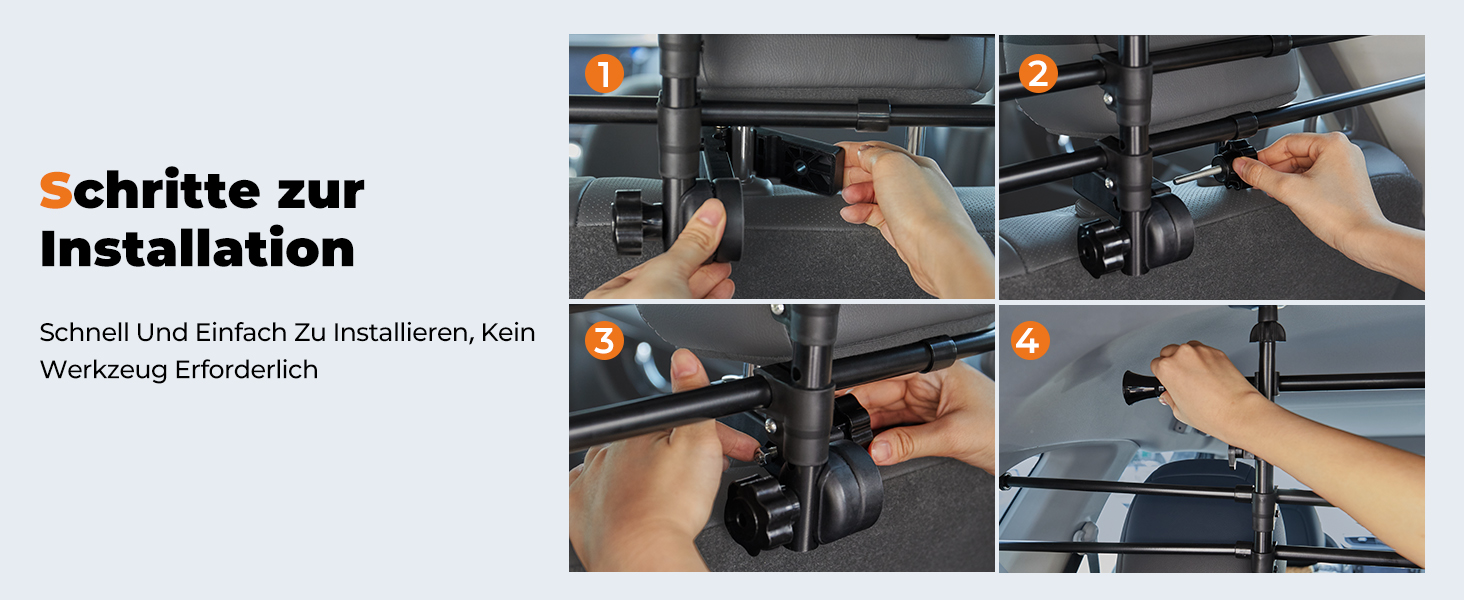 Schritte zur Installation

Schnell Und Einfach Zu Installieren, Kein Werkzeug Erforderlich

1

2

3

4