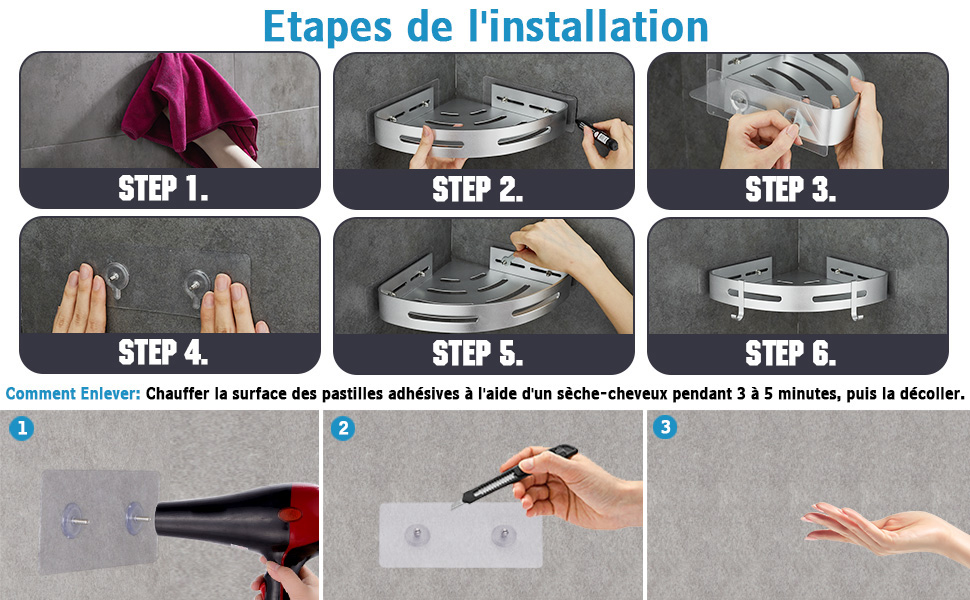 Etapes de l'installation

STEP 1.

STEP 2.

STEP 3.

STEP 4.

STEP 5.

STEP 6.

Comment Enlever: Chauffer la surface des pastilles adhésives à l'aide d'un sèche-cheveux pendant 3 à 5 minutes, puis la décoller.

1

2

3