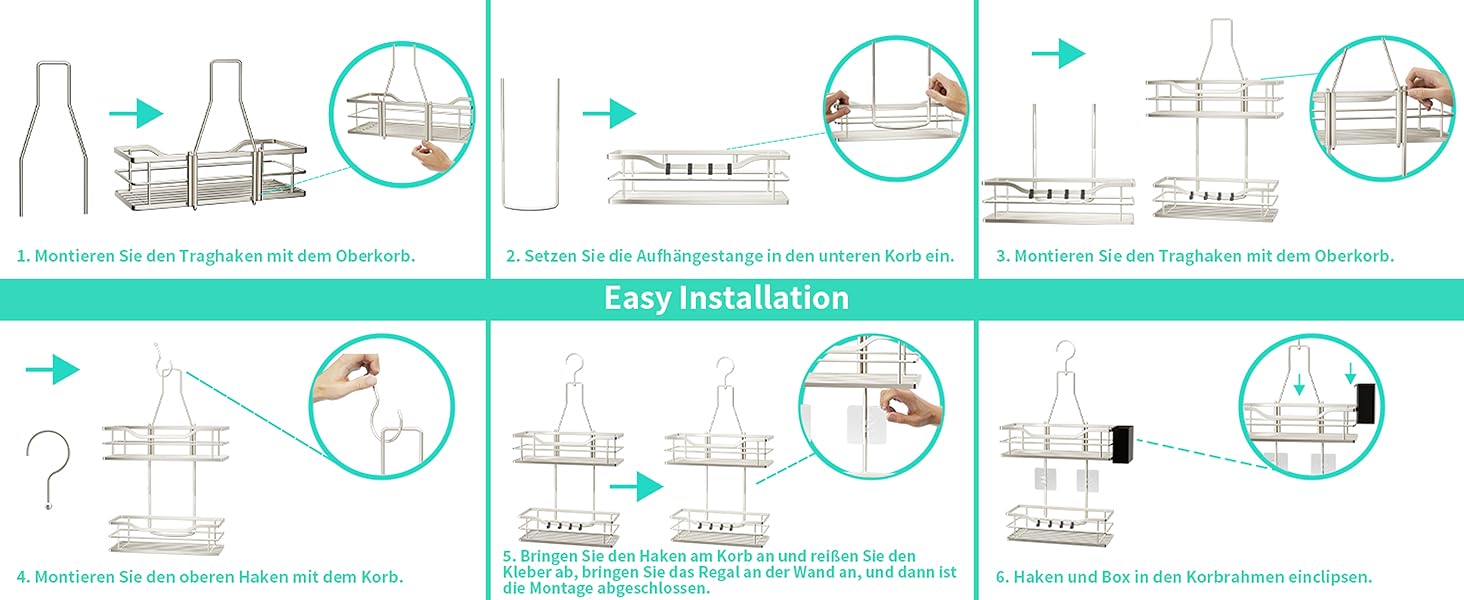 1. Montieren Sie den Traghaken mit dem Oberkorb.

2. Setzen Sie die Aufhängestange in den unteren Korb ein.

3. Montieren Sie den Traghaken mit dem Oberkorb.

Easy Installation

4. Montieren Sie den oberen Haken mit dem Korb.

5. Bringen Sie den Haken am Korb an und reißen Sie den Kleber ab, bringen Sie das Regal an der Wand an, und dann ist die Montage abgeschlossen.

6. Haken und Box in den Korbrahmen einclipsen.