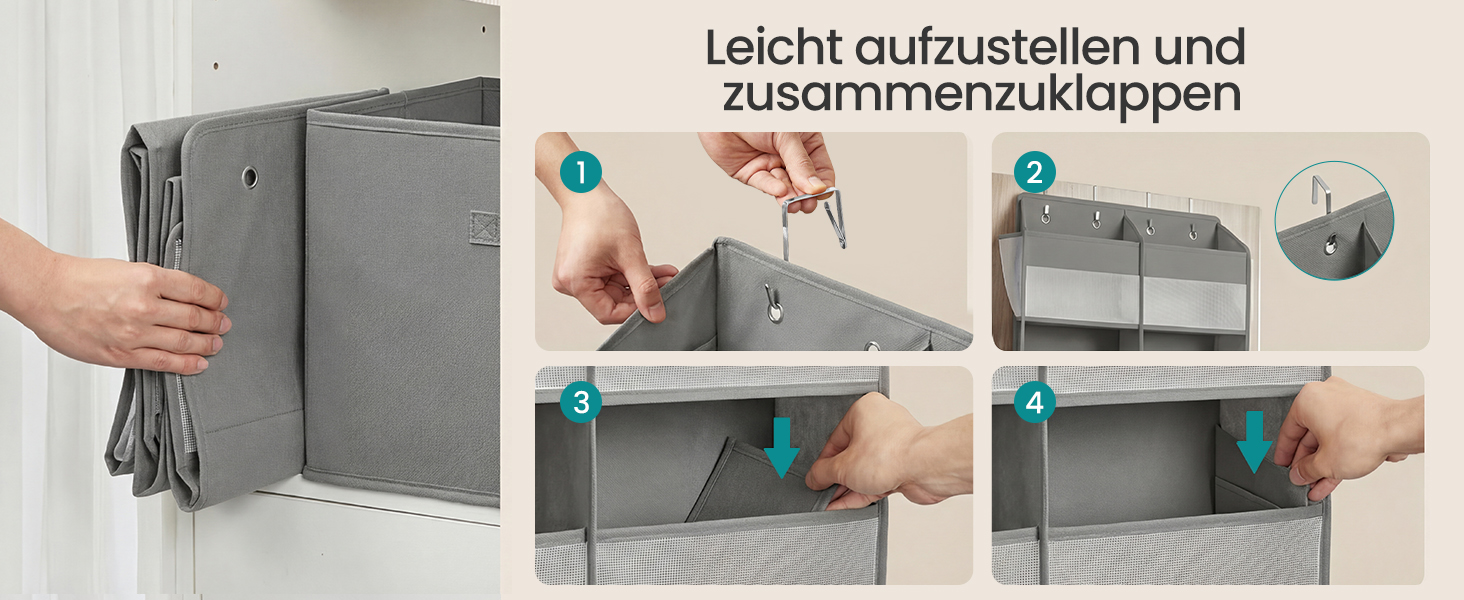 Leicht aufzustellen und zusammenzuklappen

1

2

3

4