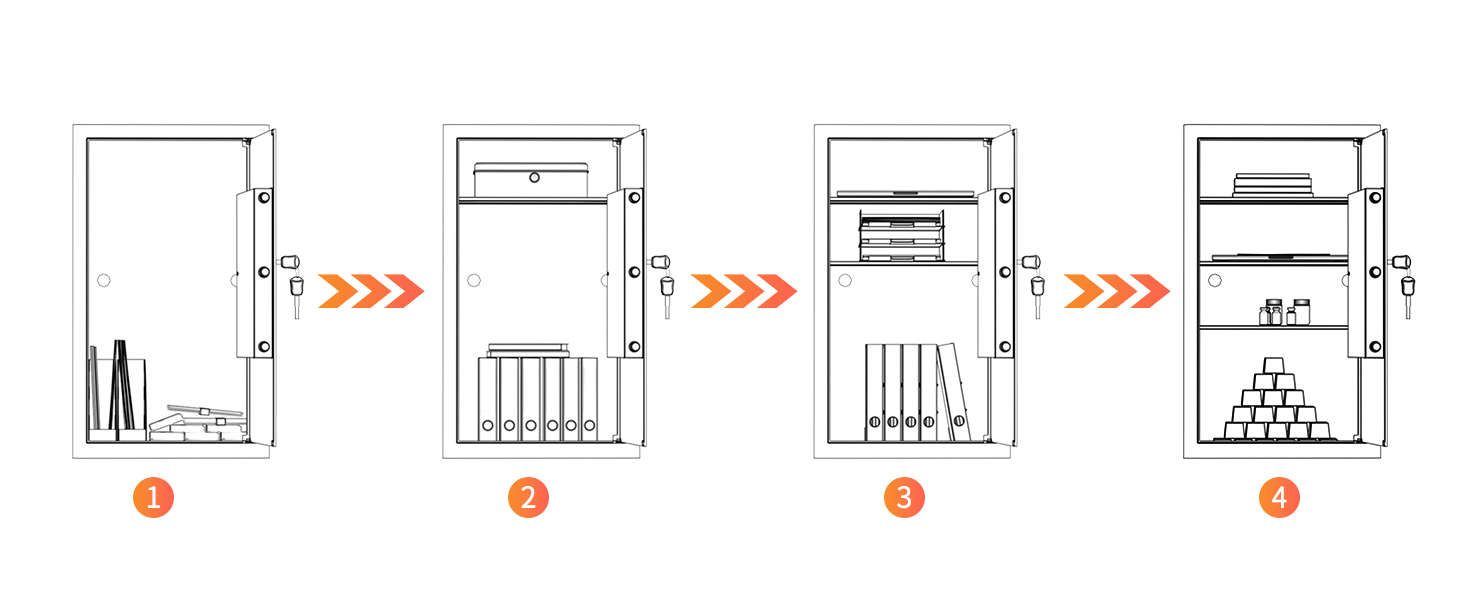 1

2

3

4