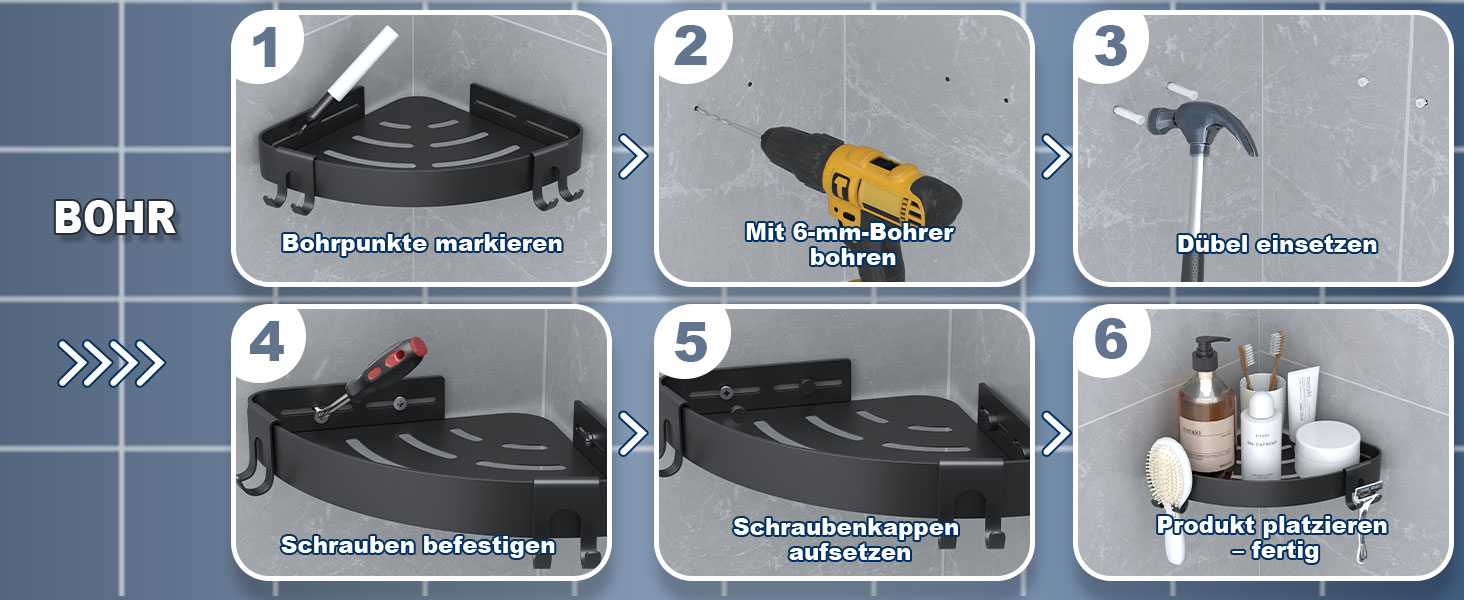 BOHR

1
Bohrpunkte markieren

2
Mit 6-mm-Bohrer bohren

3
Dübel einsetzen

4
Schrauben befestigen

5
Schraubenkappen aufsetzen

6
Produkt platzieren – fertig