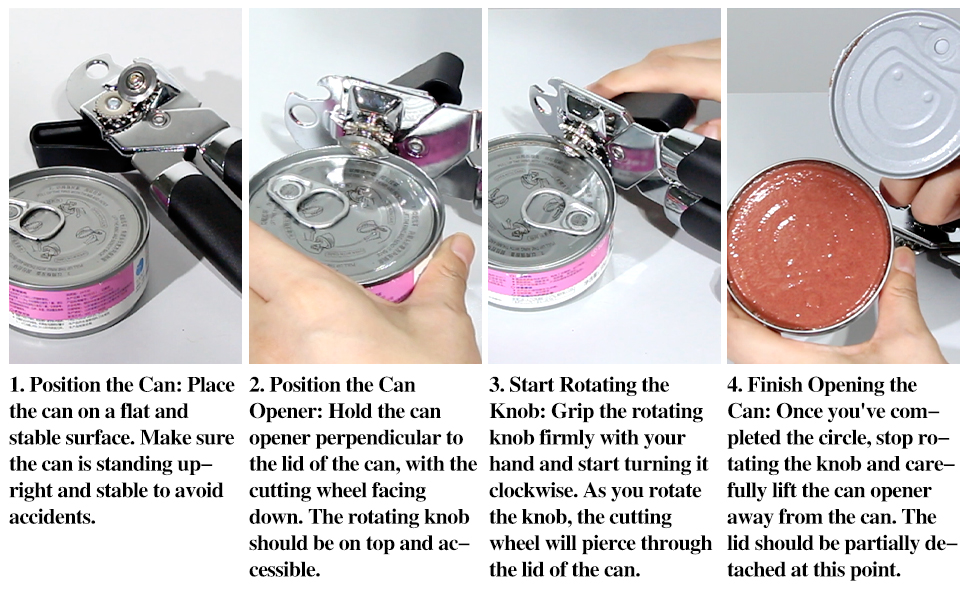 1. Position the Can: Place the can on a flat and stable surface. Make sure the can is standing upright and stable to avoid accidents.

2. Position the Can Opener: Hold the can opener perpendicular to the lid of the can, with the cutting wheel facing down. The rotating knob should be on top and accessible.

3. Start Rotating the Knob: Grip the rotating knob firmly with your hand and start turning it clockwise. As you rotate the knob, the cutting wheel will pierce through the lid of the can.

4. Finish Opening the Can: Once you've completed the circle, stop rotating the knob and carefully lift the can opener away from the can. The lid should be partially detached at this point.