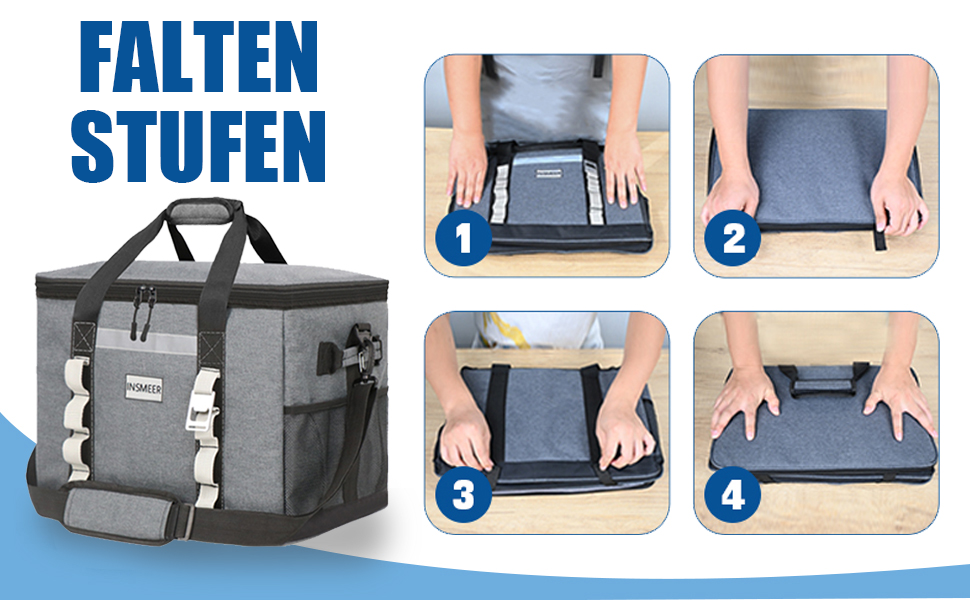 FALTEN STUFEN

INSMEER

1

2

3

4