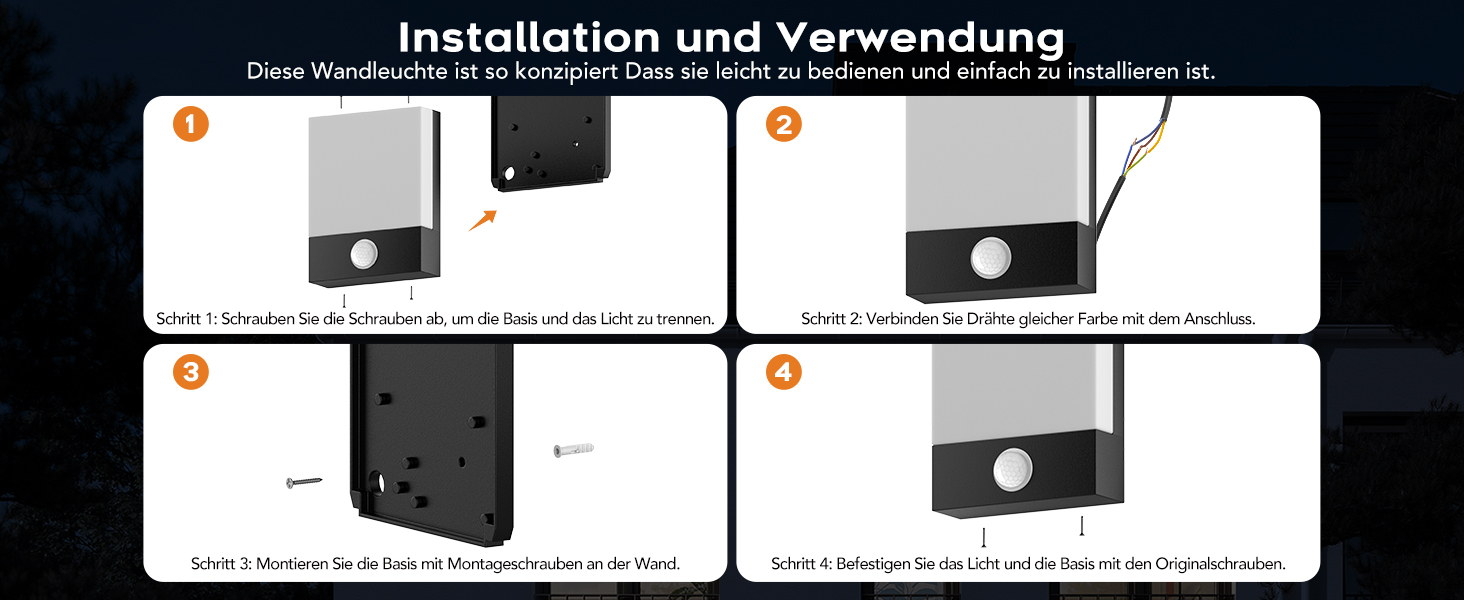 Installation und Verwendung
Diese Wandleuchte ist so konzipiert Dass sie leicht zu bedienen und einfach zu installieren ist.

1
Schritt 1: Schrauben Sie die Schrauben ab, um die Basis und das Licht zu trennen.

2
Schritt 2: Verbinden Sie Drähte gleicher Farbe mit dem Anschluss.

3
Schritt 3: Montieren Sie die Basis mit Montageschrauben an der Wand.

4
Schritt 4: Befestigen Sie das Licht und die Basis mit den Originalschrauben.