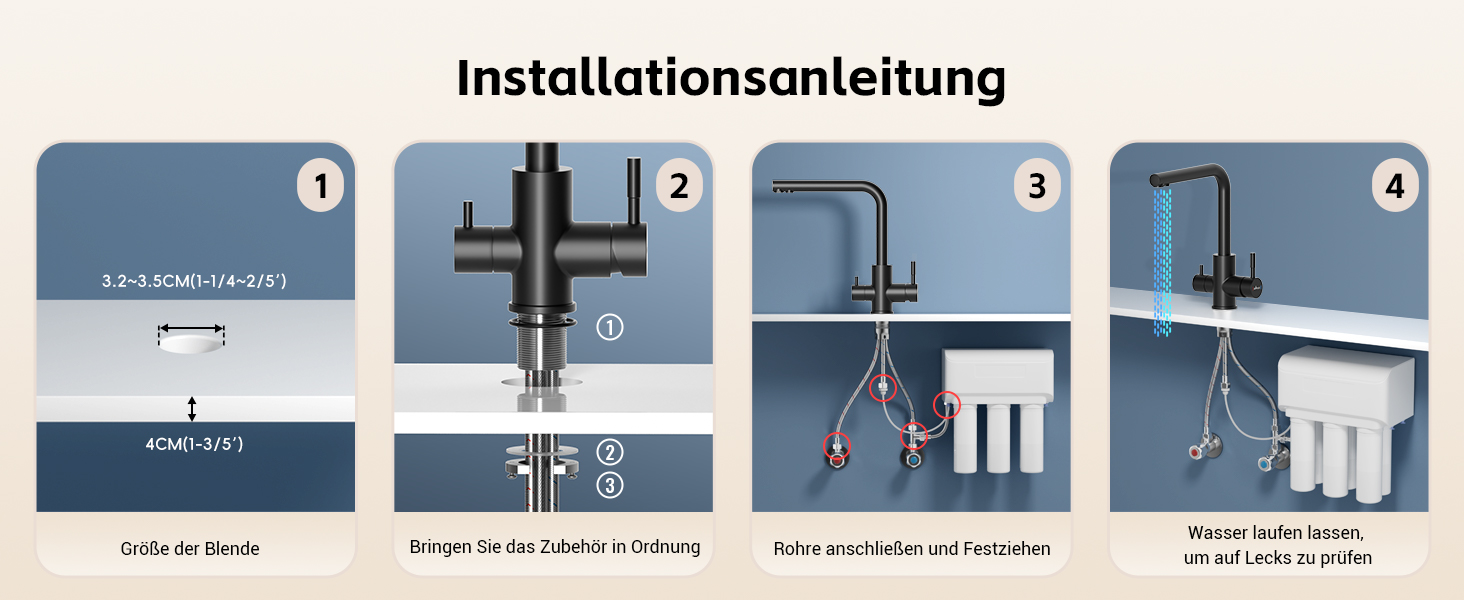 Installationsanleitung

1

3.2~3.5CM(1-1/4~2/5′)

4CM(1-3/5′)

Größe der Blende

2

①

②

③

Bringen Sie das Zubehör in Ordnung

3

Rohre anschließen und Festziehen

4

Wasser laufen lassen, um auf Lecks zu prüfen