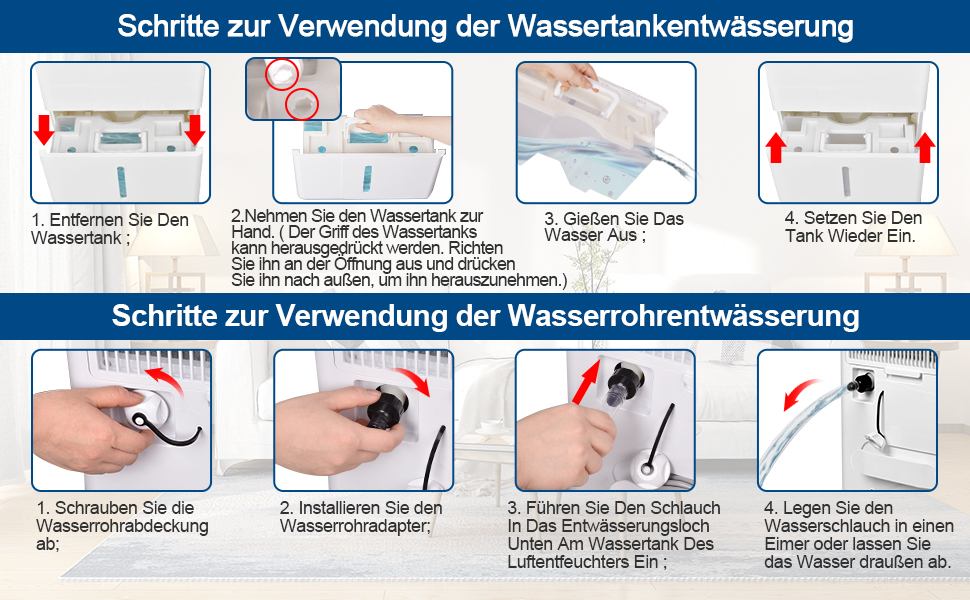 Schritte zur Verwendung der Wassertankentwässerung

1. Entfernen Sie Den Wassertank ;

2.Nehmen Sie den Wassertank zur Hand. ( Der Griff des Wassertanks kann herausgedrückt werden. Richten Sie ihn an der Öffnung aus und drücken Sie ihn nach außen, um ihn herauszunehmen.)

3. Gießen Sie Das Wasser Aus ;

4. Setzen Sie Den Tank Wieder Ein.

Schritte zur Verwendung der Wasserrohrentwässerung

1. Schrauben Sie die Wasserrohrabdeckung ab;

2. Installieren Sie den Wasserrohradapter;

3. Führen Sie Den Schlauch In Das Entwässerungsloch Unten Am Wassertank Des Luftentfeuchters Ein ;

4. Legen Sie den Wasserschlauch in einen Eimer oder lassen Sie das Wasser draußen ab.