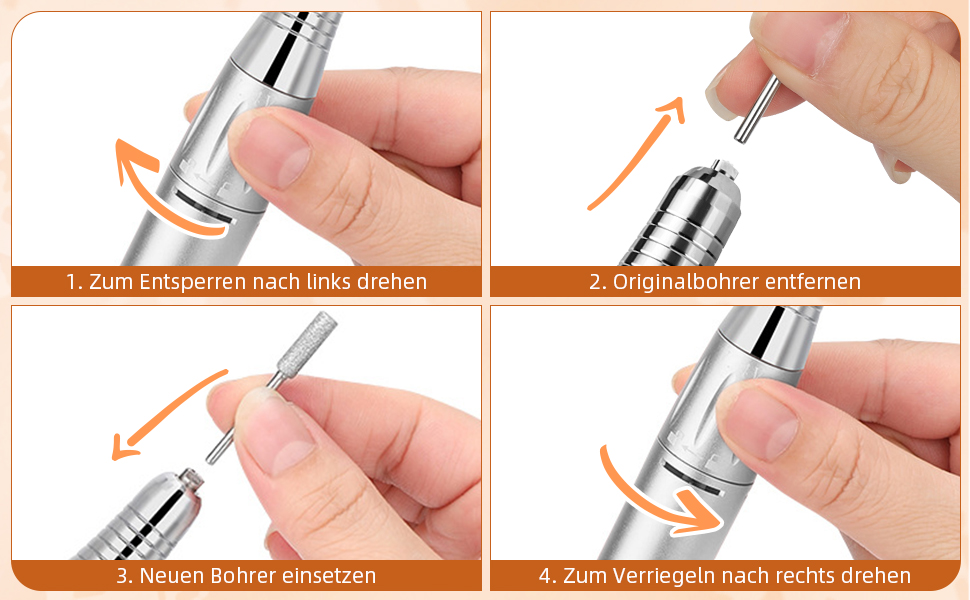 1. Zum Entsperren nach links drehen

2. Originalbohrer entfernen

3. Neuen Bohrer einsetzen

4. Zum Verriegeln nach rechts drehen