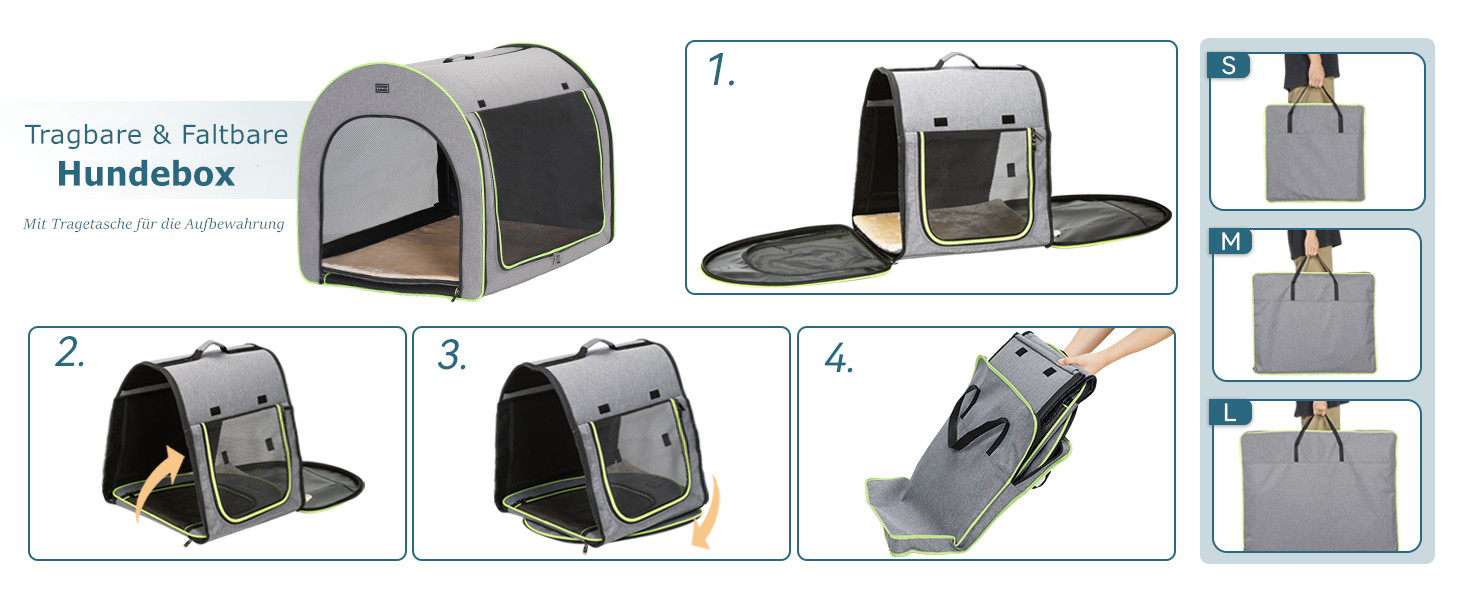 Tragbare & Faltbare
Hundebox

Mit Tragetasche für die Aufbewahrung

1.

2.

3.

4.

S

M

L