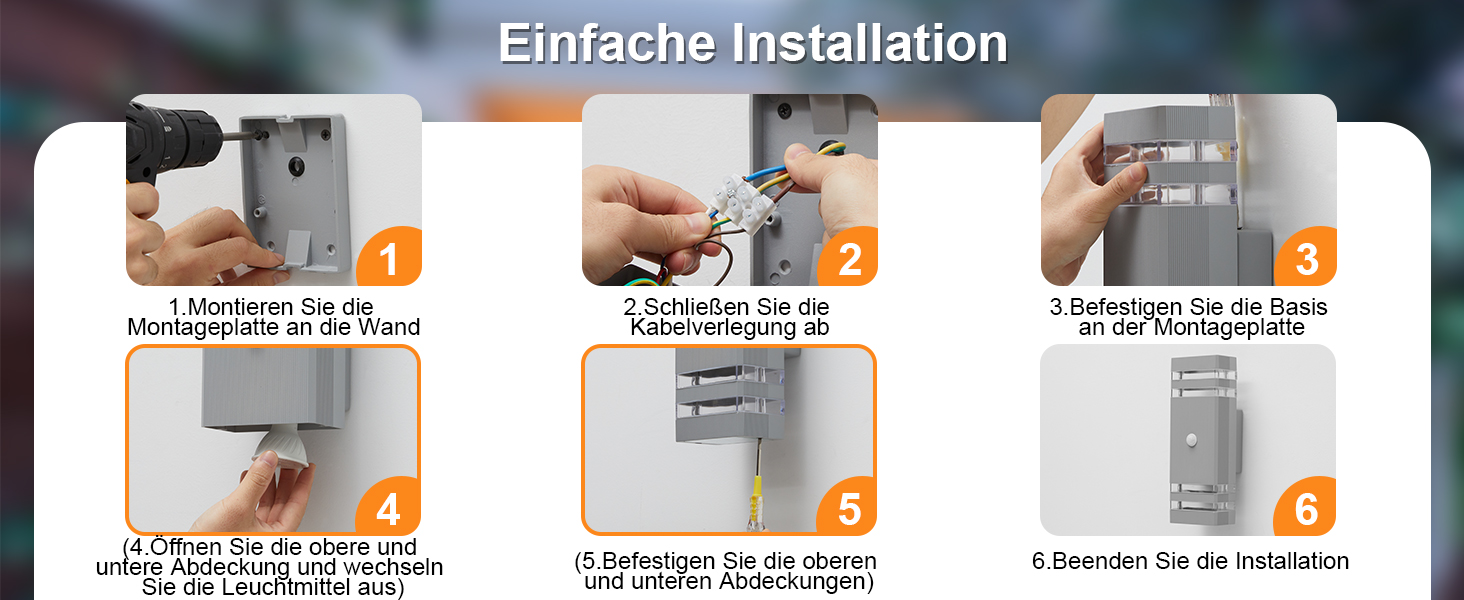 Einfache Installation

1

1.Montieren Sie die Montageplatte an die Wand

2

2.Schließen Sie die Kabelverlegung ab

3

3.Befestigen Sie die Basis an der Montageplatte

4

(4.Öffnen Sie die obere und untere Abdeckung und wechseln Sie die Leuchtmittel aus)

5

(5.Befestigen Sie die oberen und unteren Abdeckungen)

6

6.Beenden Sie die Installation