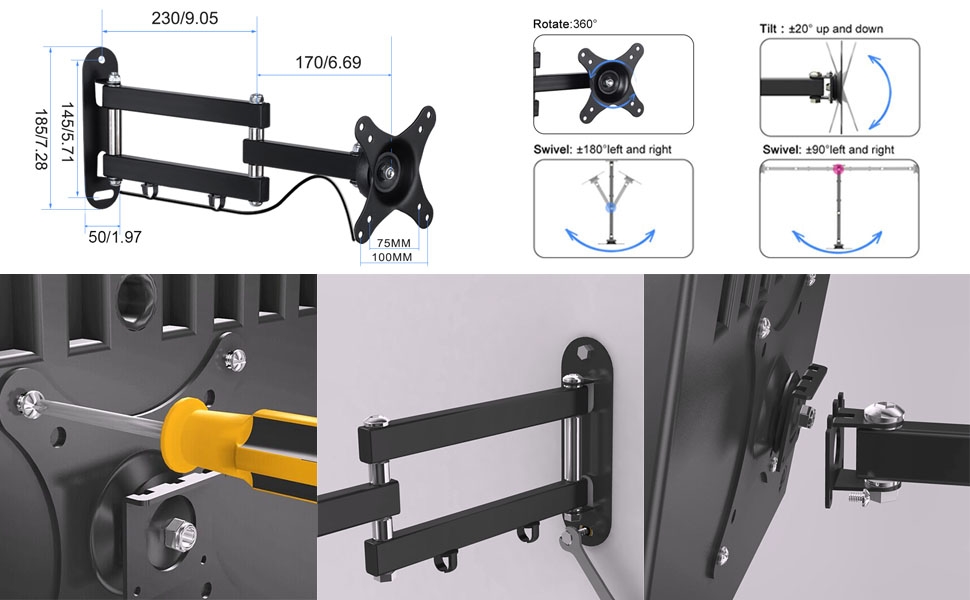 230/9.05

170/6.69

185/7.28

145/5.71

50/1.97

75MM

100MM

Rotate:360°

Tilt : ±20° up and down

Swivel: ±180°left and right

Swivel: ±90°left and right