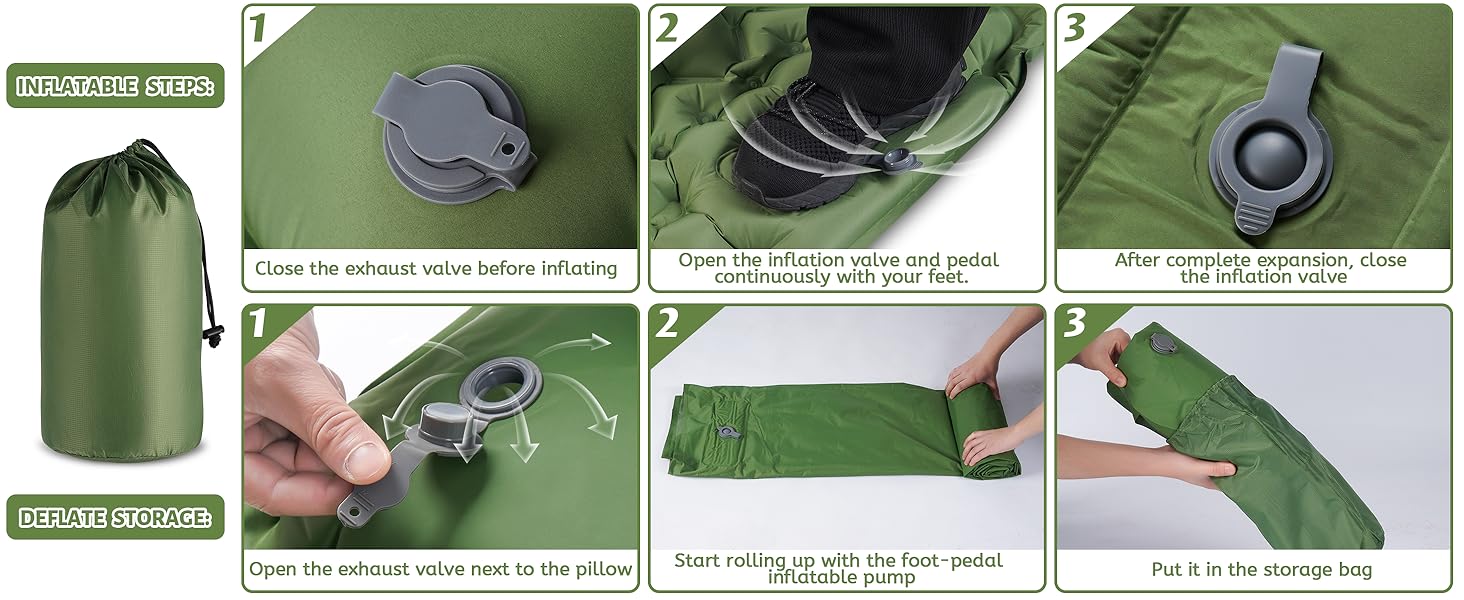 INFLATABLE STEPS:

1
Close the exhaust valve before inflating

2
Open the inflation valve and pedal continuously with your feet.

3
After complete expansion, close the inflation valve

DEFLATE STORAGE:

1
Open the exhaust valve next to the pillow

2
Start rolling up with the foot-pedal inflatable pump

3
Put it in the storage bag