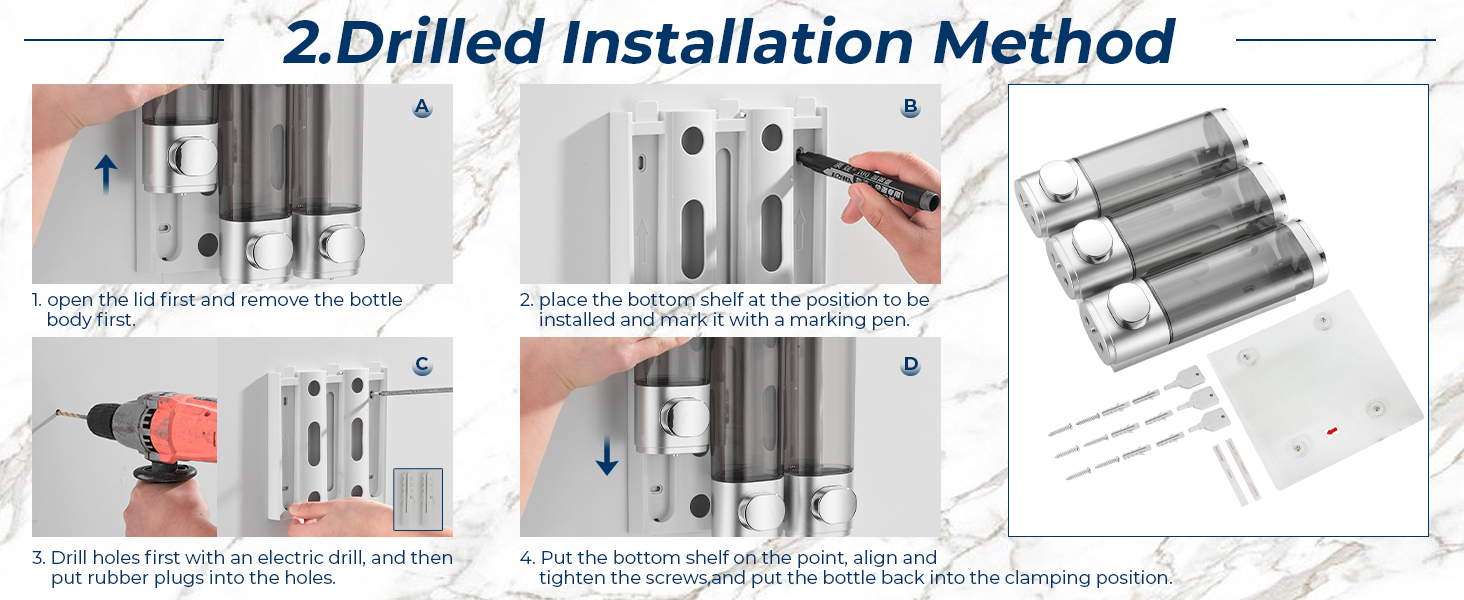 2.Drilled Installation Method

A

1. open the lid first and remove the bottle body first.

B

2. place the bottom shelf at the position to be installed and mark it with a marking pen.

C

3. Drill holes first with an electric drill, and then put rubber plugs into the holes.

D

4. Put the bottom shelf on the point, align and tighten the screws,and put the bottle back into the clamping position.