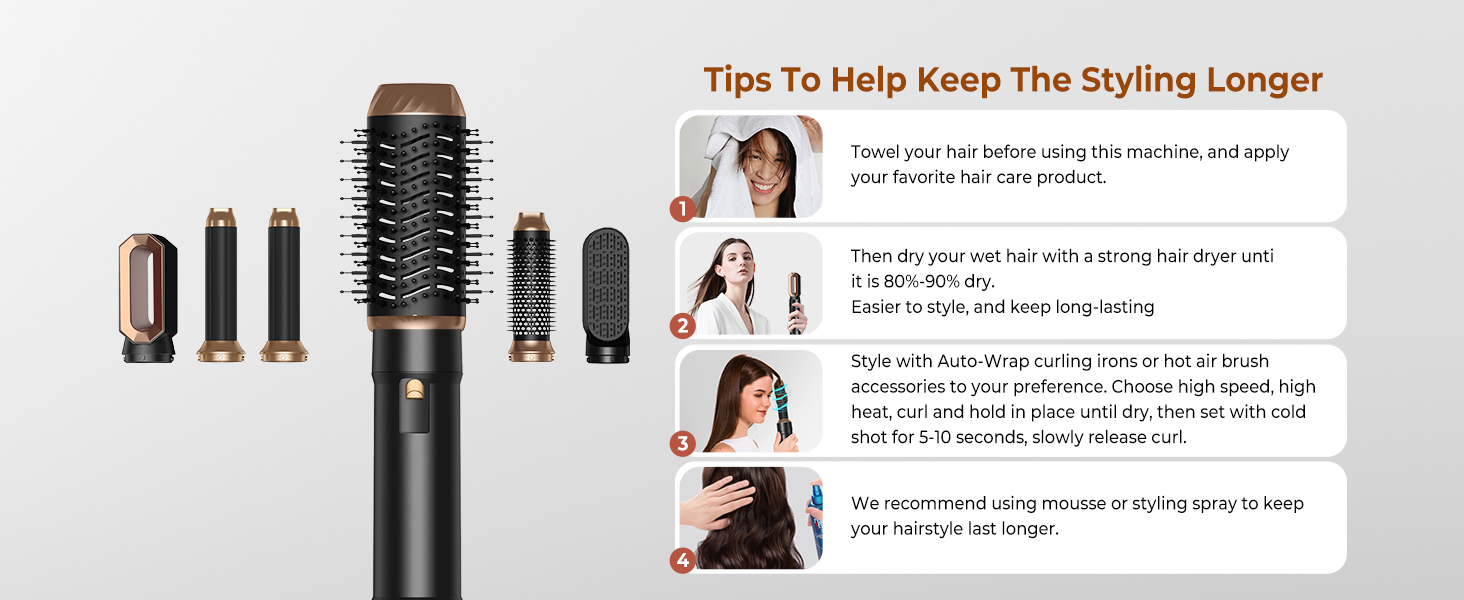 Tips To Help Keep The Styling Longer

1

Towel your hair before using this machine, and apply your favorite hair care product.

2

Then dry your wet hair with a strong hair dryer unti it is 80%-90% dry.
Easier to style, and keep long-lasting

3

Style with Auto-Wrap curling irons or hot air brush accessories to your preference. Choose high speed, high heat, curl and hold in place until dry, then set with cold shot for 5-10 seconds, slowly release curl.

4

We recommend using mousse or styling spray to keep your hairstyle last longer.