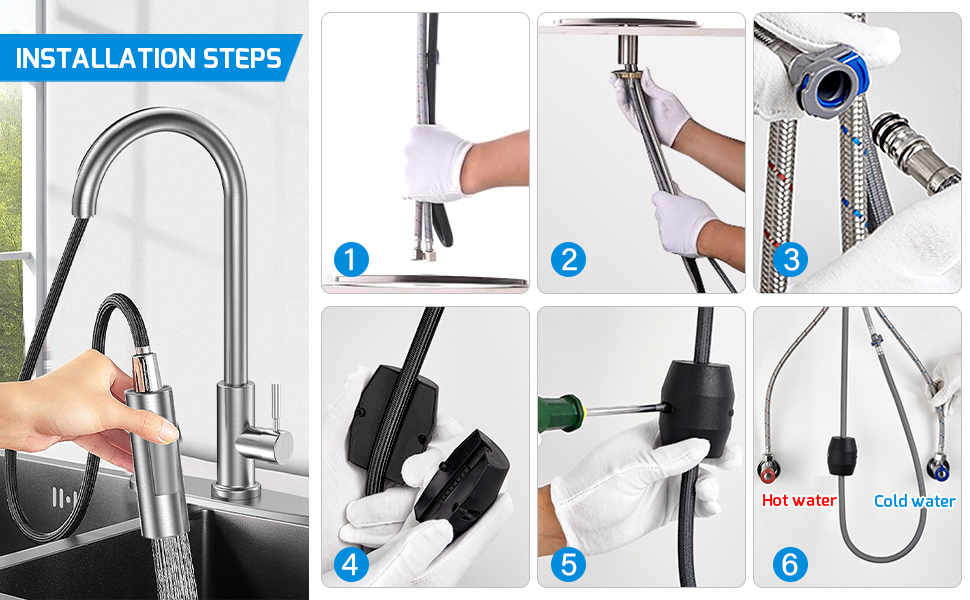 INSTALLATION STEPS

1

2

3

4

5

Hot water

Cold water

6