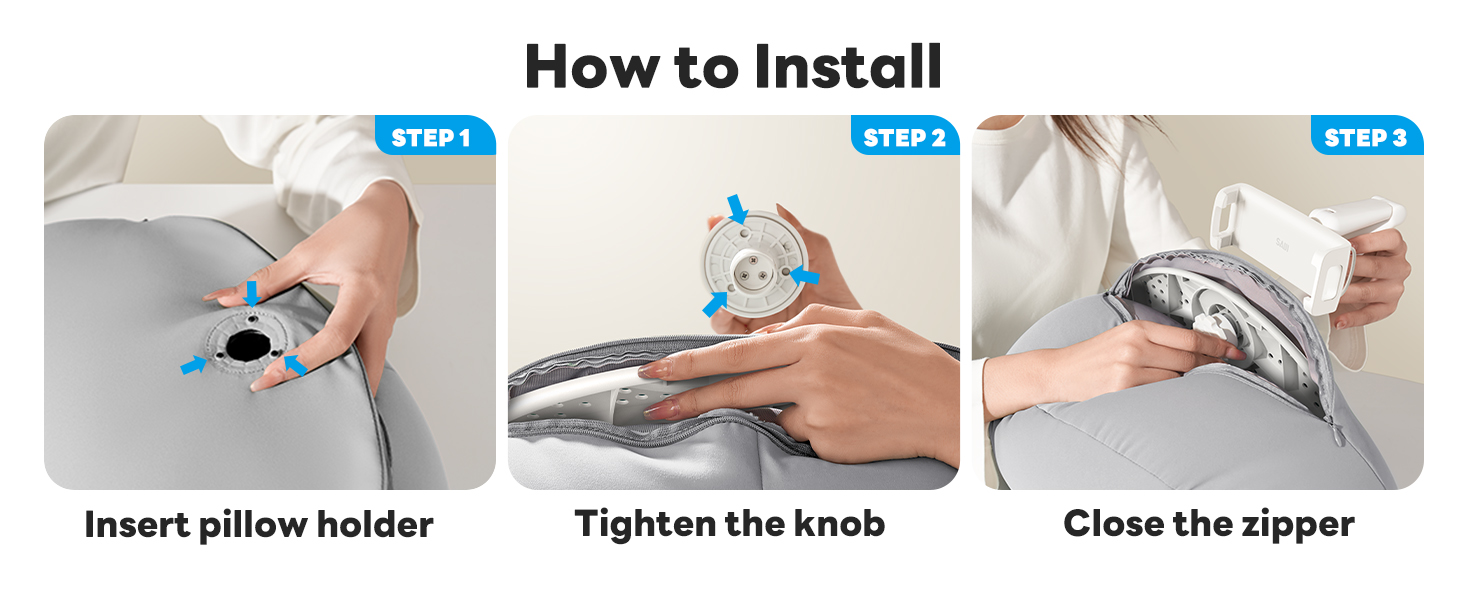 How to Install

STEP 1

Insert pillow holder

STEP 2

Tighten the knob

STEP 3

Close the zipper