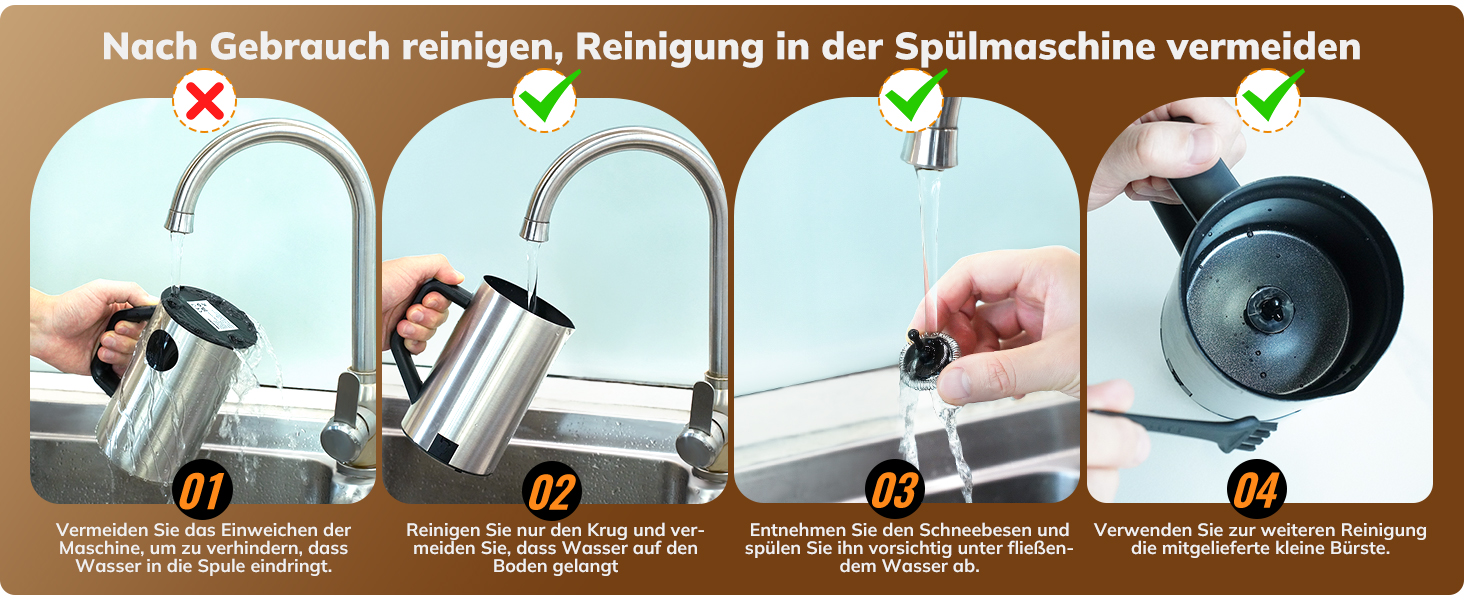 Nach Gebrauch reinigen, Reinigung in der Spülmaschine vermeiden

01

Vermeiden Sie das Einweichen der Maschine, um zu verhindern, dass Wasser in die Spule eindringt.

02

Reinigen Sie nur den Krug und vermeiden Sie, dass Wasser auf den Boden gelangt

03

Entnehmen Sie den Schneebesen und spülen Sie ihn vorsichtig unter fließendem Wasser ab.

04

Verwenden Sie zur weiteren Reinigung die mitgelieferte kleine Bürste.