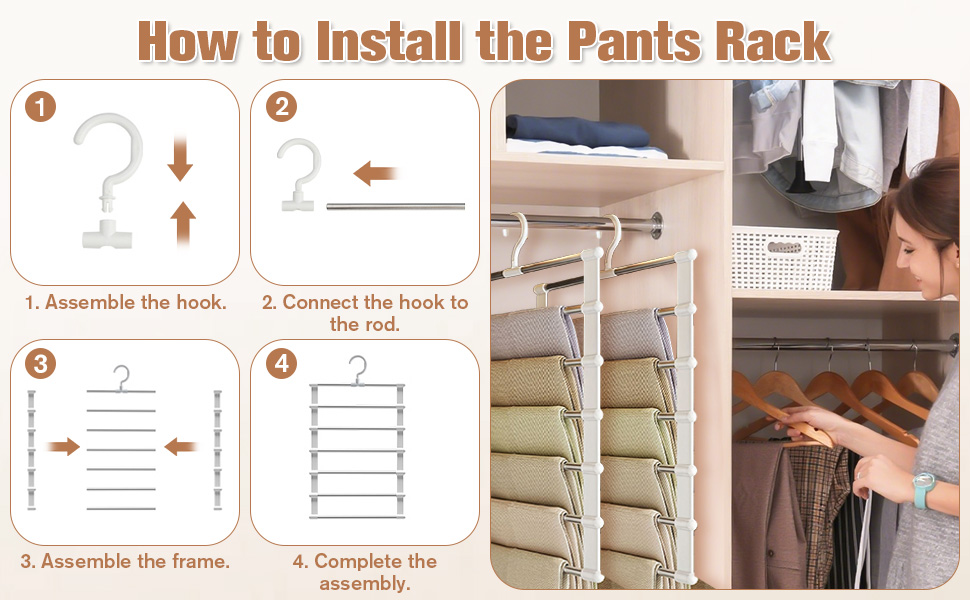 How to Install the Pants Rack

1

1. Assemble the hook.

2

2. Connect the hook to the rod.

3

3. Assemble the frame.

4

4. Complete the assembly.