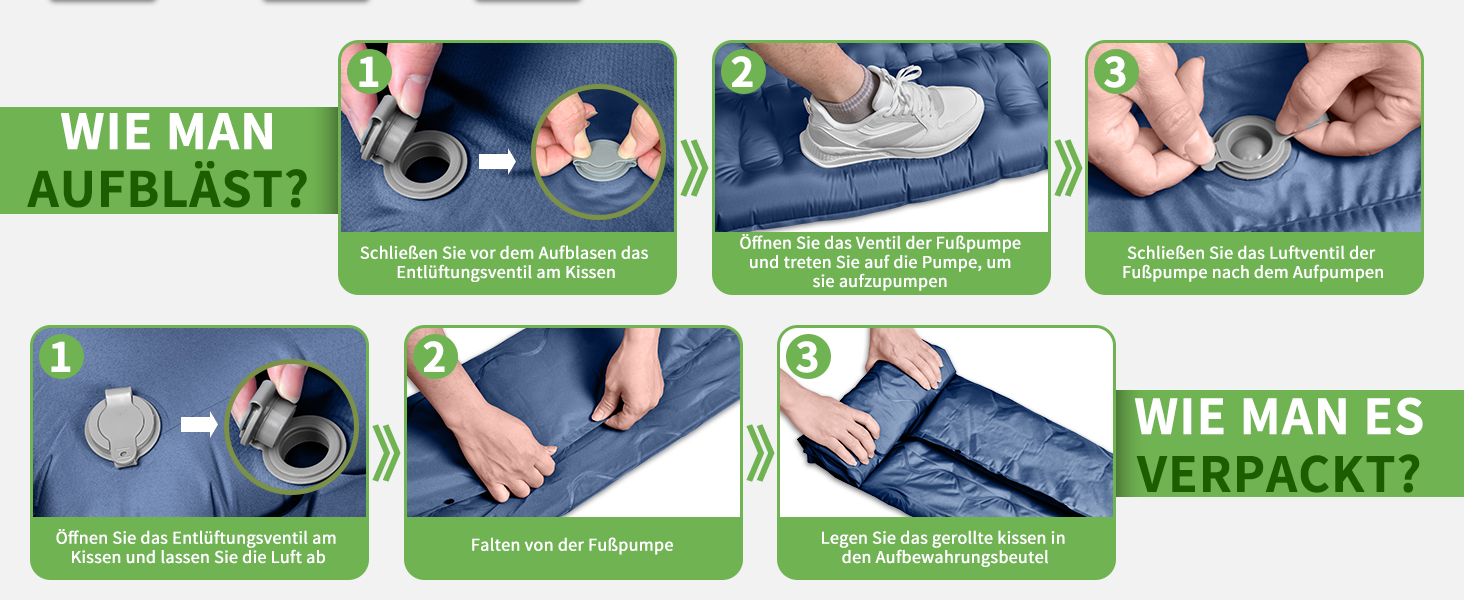 WIE MAN AUFBLÄST?

1
Schließen Sie vor dem Aufblasen das Entlüftungsventil am Kissen

2
Öffnen Sie das Ventil der Fußpumpe und treten Sie auf die Pumpe, um sie aufzupumpen

3
Schließen Sie das Luftventil der Fußpumpe nach dem Aufpumpen

1
Öffnen Sie das Entlüftungsventil am Kissen und lassen Sie die Luft ab

2
Falten von der Fußpumpe

3
Legen Sie das gerollte kissen in den Aufbewahrungsbeutel

WIE MAN ES VERPACKT?