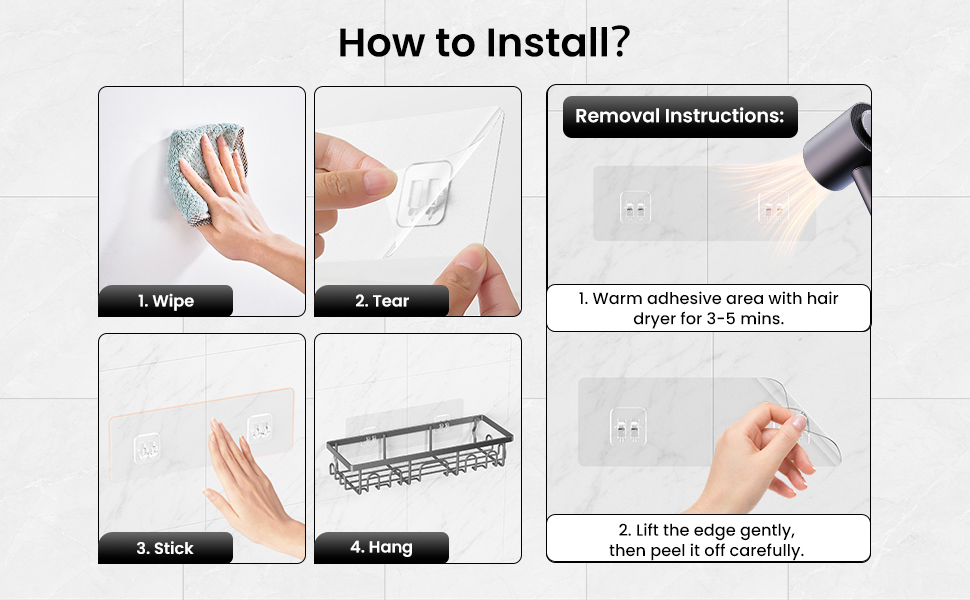 How to Install?

1. Wipe

2. Tear

3. Stick

4. Hang

Removal Instructions:

1. Warm adhesive area with hair dryer for 3-5 mins.

2. Lift the edge gently, then peel it off carefully.