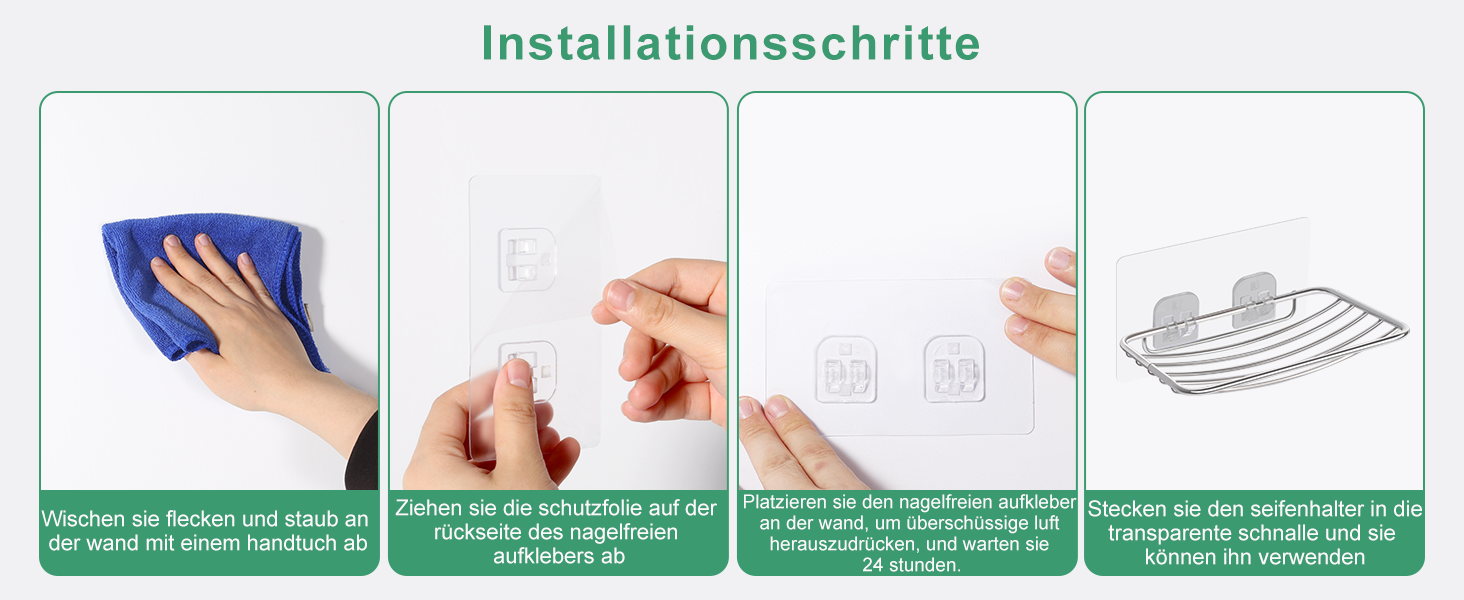 Installationsschritte

Wischen sie flecken und staub an der wand mit einem handtuch ab

Ziehen sie die schutzfolie auf der rückseite des nagelfreien aufklebers ab

Platzieren sie den nagelfreien aufkleber an der wand, um überschüssige luft herauszudrücken, und warten sie 24 stunden.

Stecken sie den seifenhalter in die transparente schnalle und sie können ihn verwenden