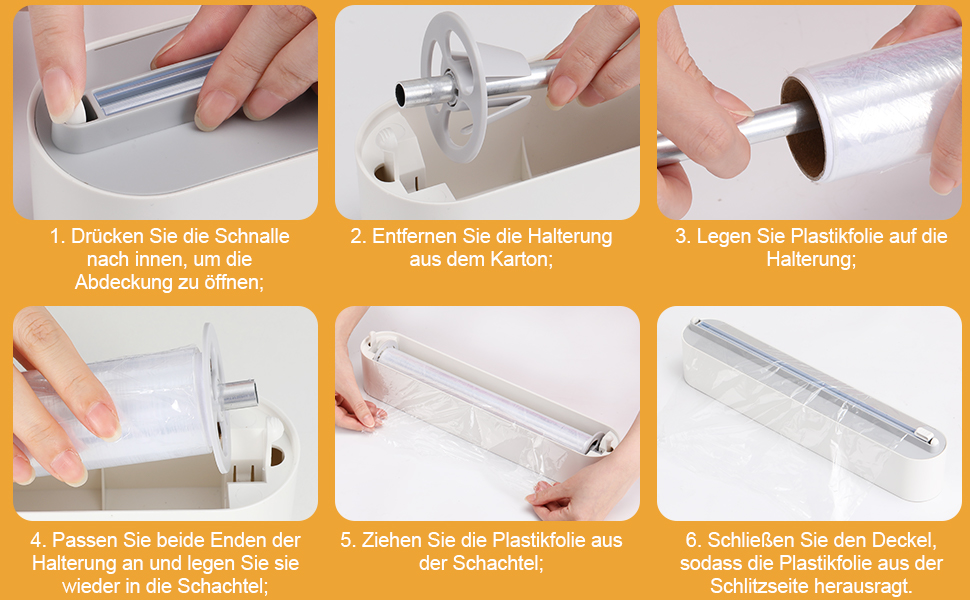 1. Drücken Sie die Schnalle nach innen, um die Abdeckung zu öffnen;

2. Entfernen Sie die Halterung aus dem Karton;

3. Legen Sie Plastikfolie auf die Halterung;

4. Passen Sie beide Enden der Halterung an und legen Sie sie wieder in die Schachtel;

5. Ziehen Sie die Plastikfolie aus der Schachtel;

6. Schließen Sie den Deckel, sodass die Plastikfolie aus der Schlitzseite herausragt.