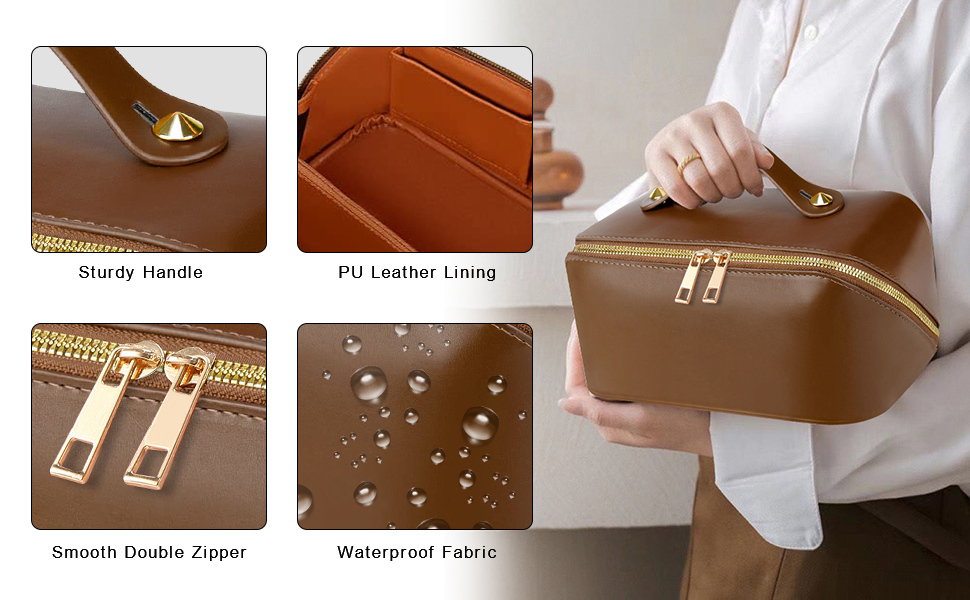 Sturdy Handle

PU Leather Lining

Smooth Double Zipper

Waterproof Fabric