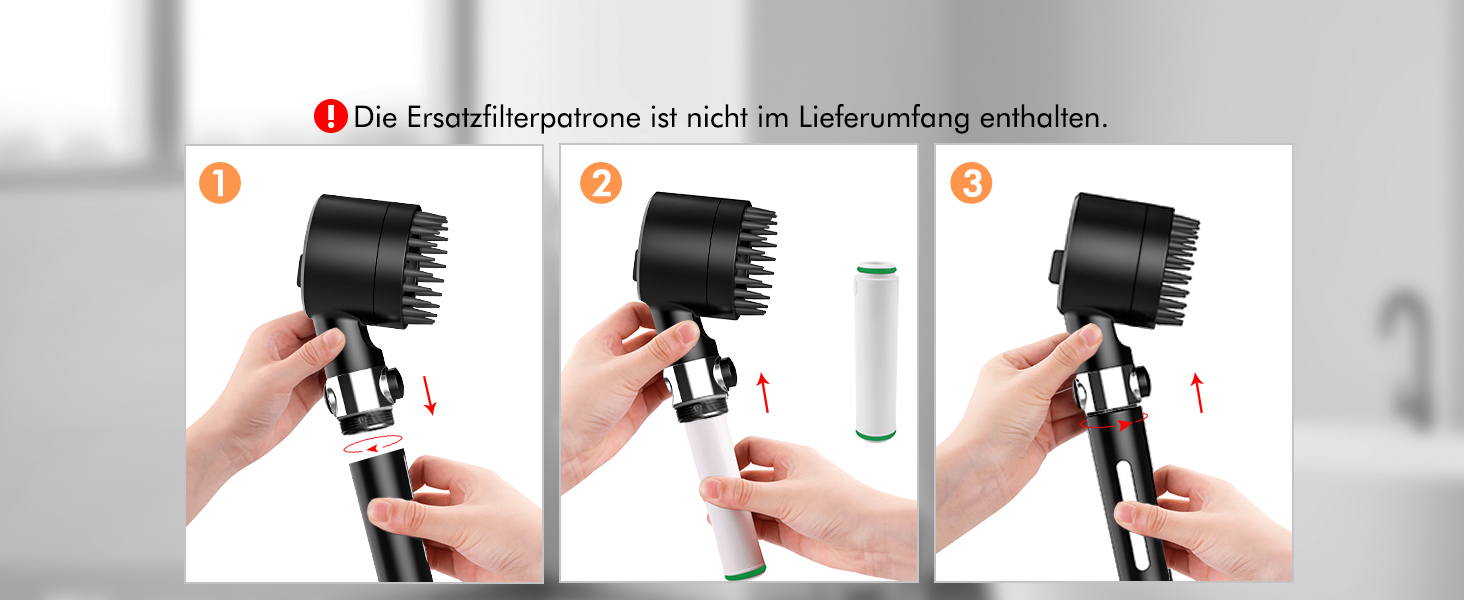 ! Die Ersatzfilterpatrone ist nicht im Lieferumfang enthalten.

1

2

3