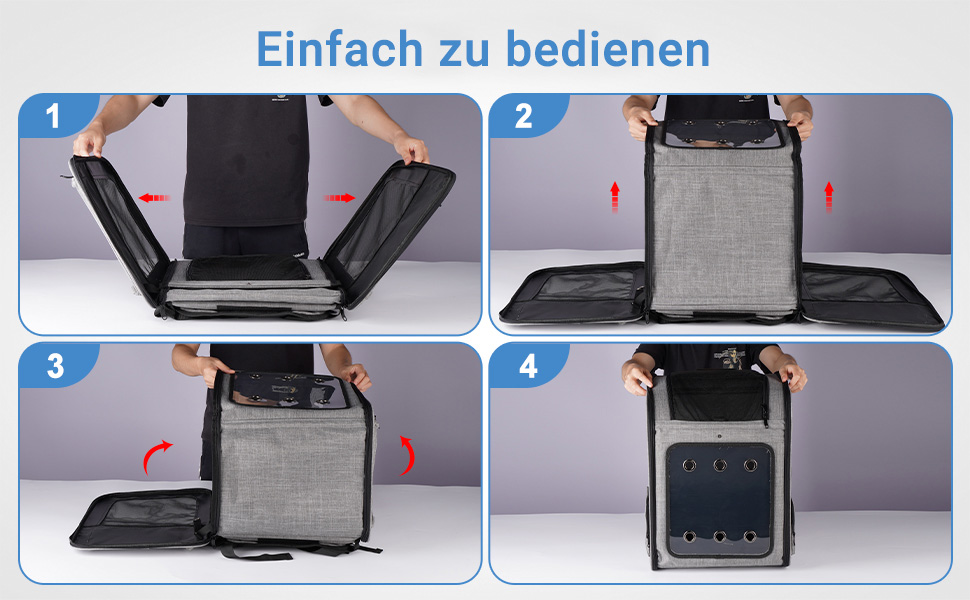 Einfach zu bedienen

1

2

3

4