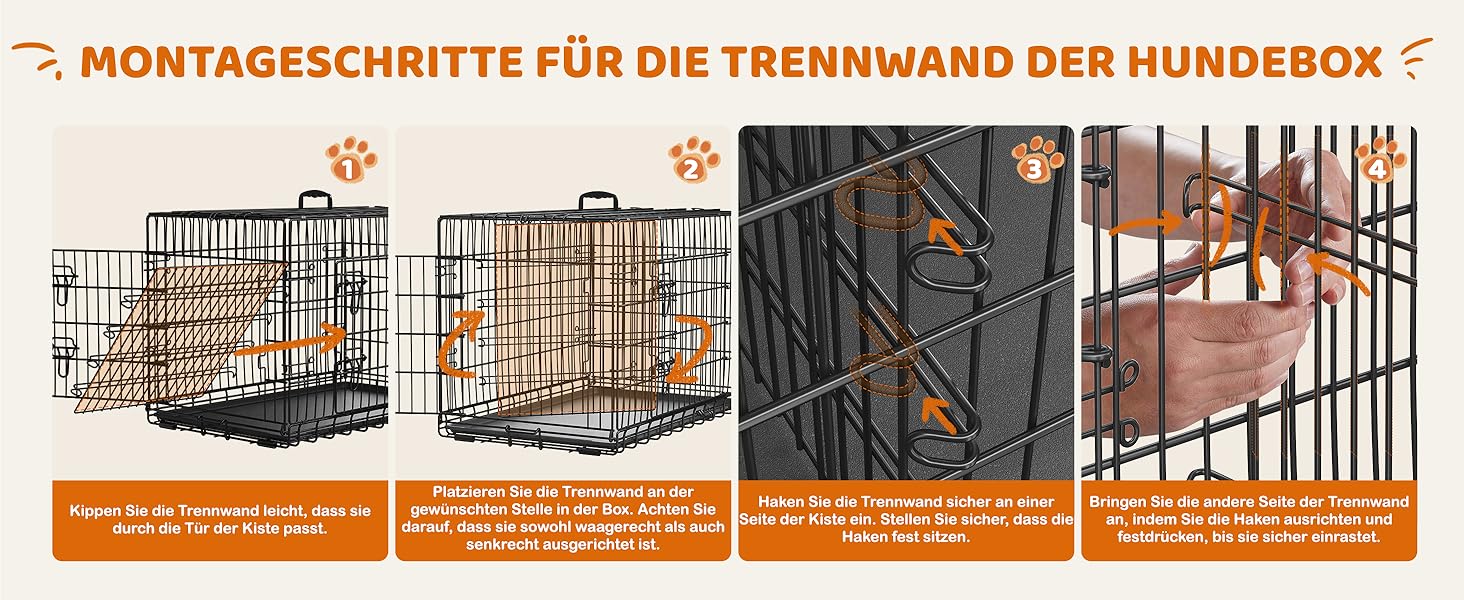 MONTAGESCHRITTE FÜR DIE TRENNWAND DER HUNDEBOX

1

Kippen Sie die Trennwand leicht, dass sie durch die Tür der Kiste passt.

2

Platzieren Sie die Trennwand an der gewünschten Stelle in der Box. Achten Sie darauf, dass sie sowohl waagerecht als auch senkrecht ausgerichtet ist.

3

Haken Sie die Trennwand sicher an einer Seite der Kiste ein. Stellen Sie sicher, dass die Haken fest sitzen.

4

Bringen Sie die andere Seite der Trennwand an, indem Sie die Haken ausrichten und festdrücken, bis sie sicher einrastet.