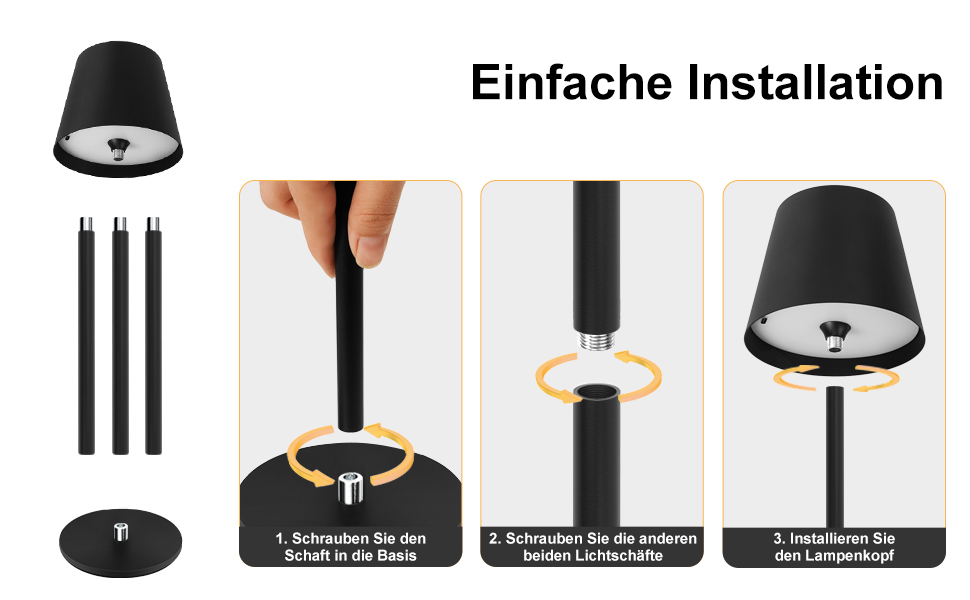 Einfache Installation

1. Schrauben Sie den Schaft in die Basis

2. Schrauben Sie die anderen beiden Lichtschäfte

3. Installieren Sie den Lampenkopf