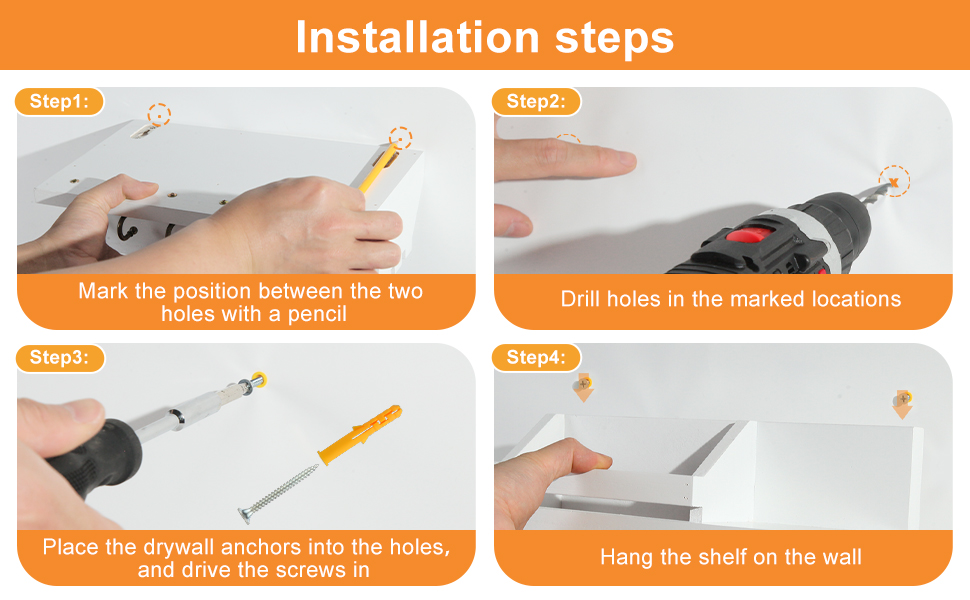 Installation steps

Step1:

Mark the position between the two holes with a pencil

Step2:

Drill holes in the marked locations

Step3:

Place the drywall anchors into the holes, and drive the screws in

Step4:

Hang the shelf on the wall