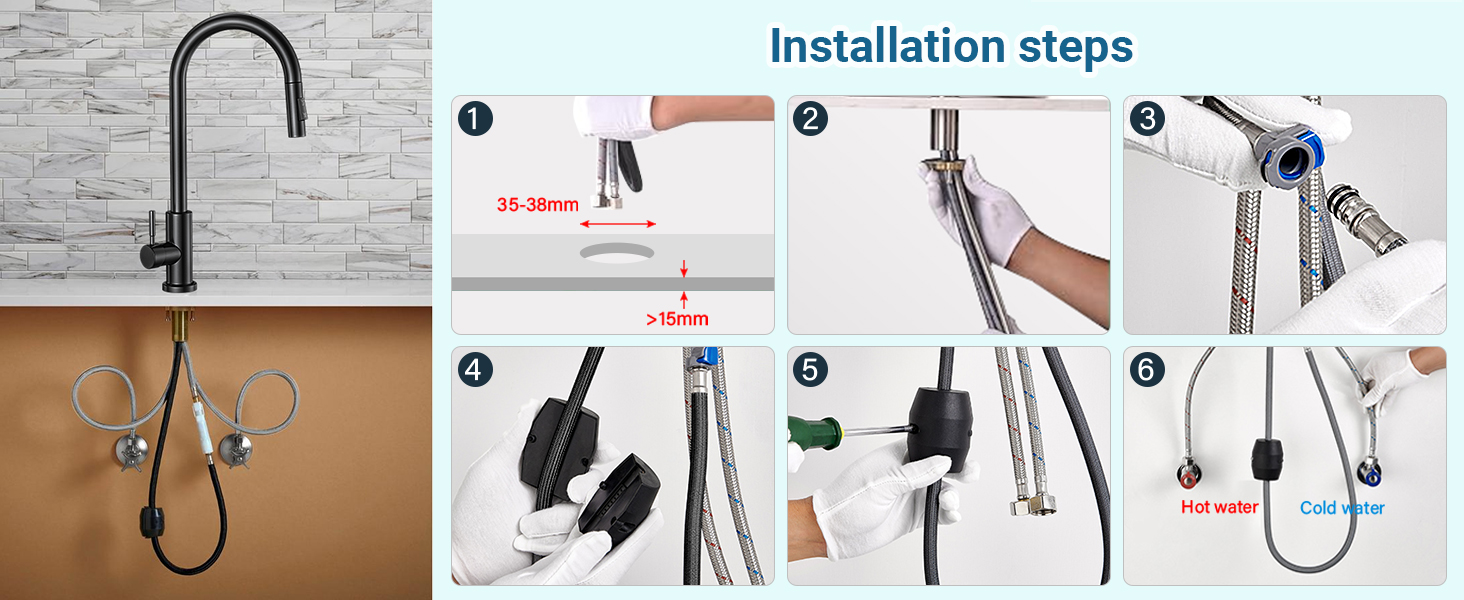 Installation steps

1

35-38mm

>15mm

2

3

4

5

6

Hot water

Cold water