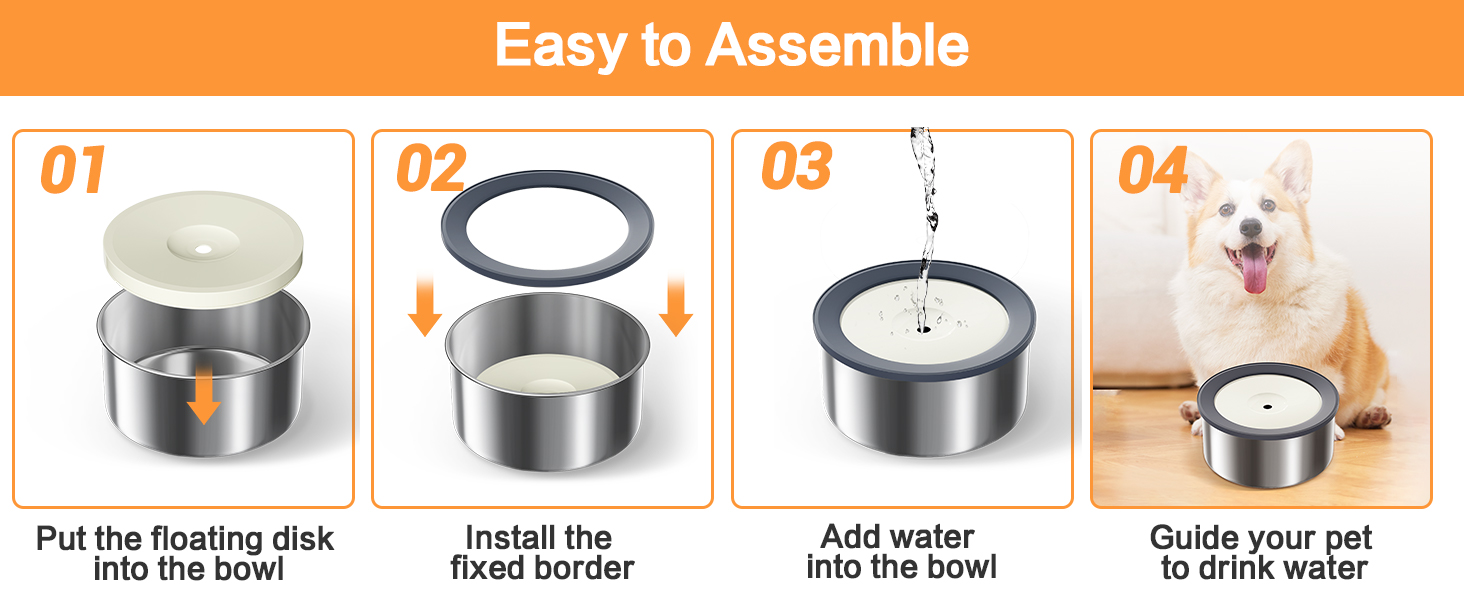 Easy to Assemble

01

Put the floating disk into the bowl

02

Install the fixed border

03

Add water into the bowl

04

Guide your pet to drink water