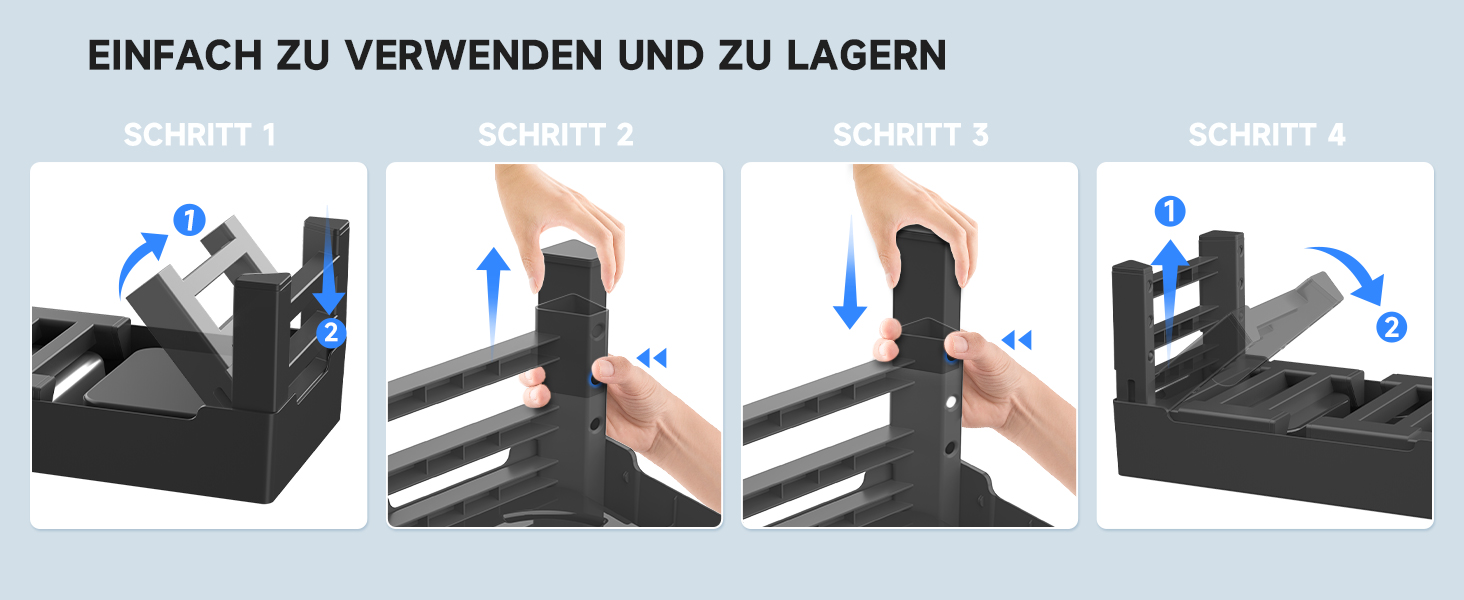 EINFACH ZU VERWENDEN UND ZU LAGERN

SCHRITT 1

1

2

SCHRITT 2

SCHRITT 3

SCHRITT 4

1

2