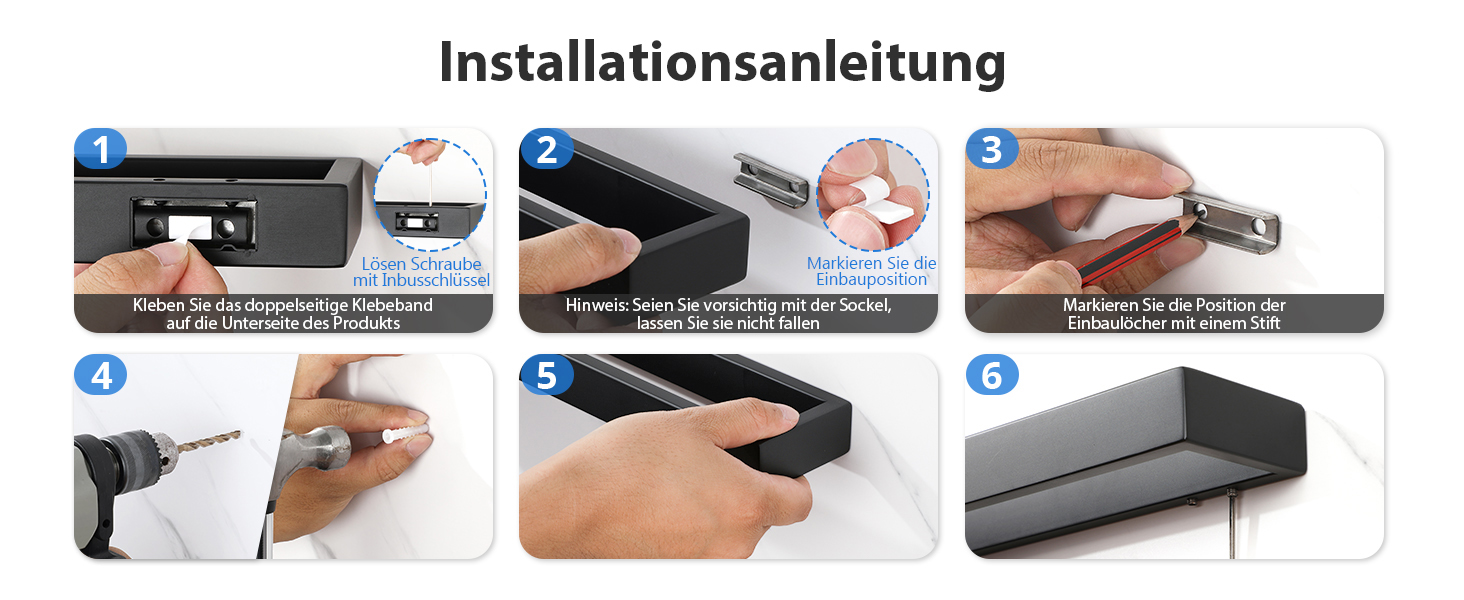 Installationsanleitung

1

Lösen Schraube
mit Inbusschlüssel

Kleben Sie das doppelseitige Klebeband
auf die Unterseite des Produkts

2

Markieren Sie die
Einbauposition

Hinweis: Seien Sie vorsichtig mit der Sockel,
lassen Sie sie nicht fallen

3

Markieren Sie die Position der
Einbaulöcher mit einem Stift

4

5

6