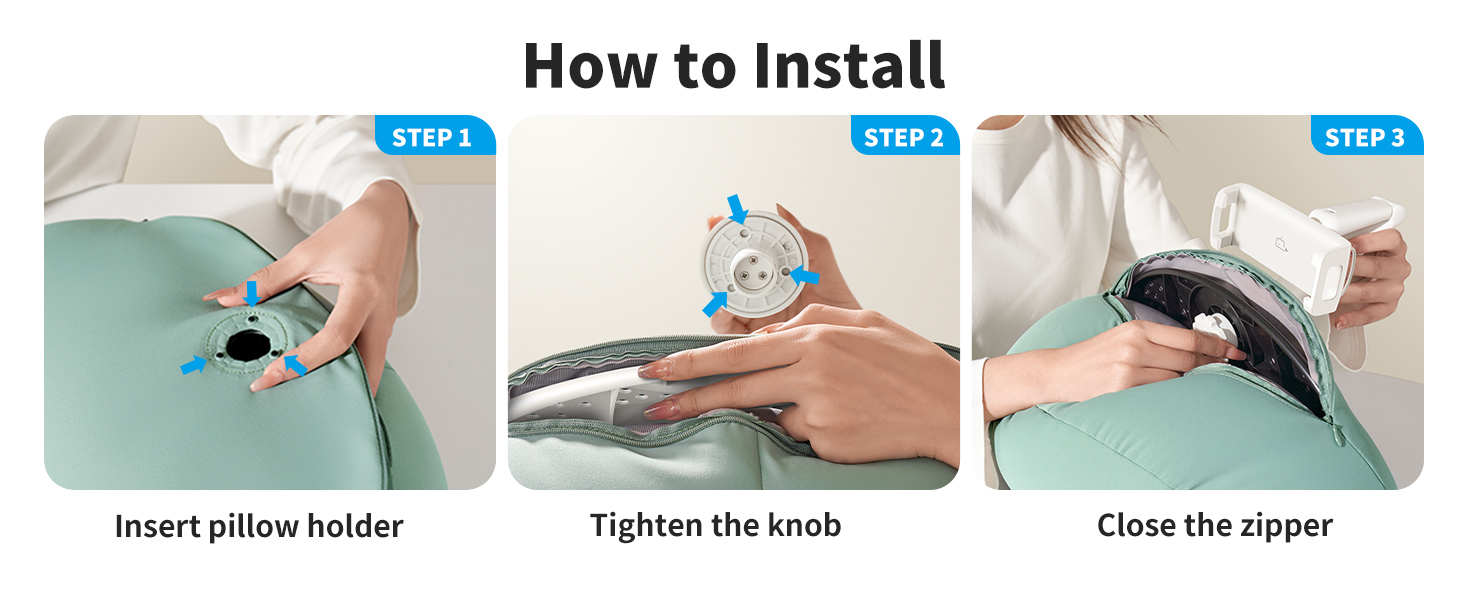 How to Install

STEP 1

Insert pillow holder

STEP 2

Tighten the knob

STEP 3

Close the zipper