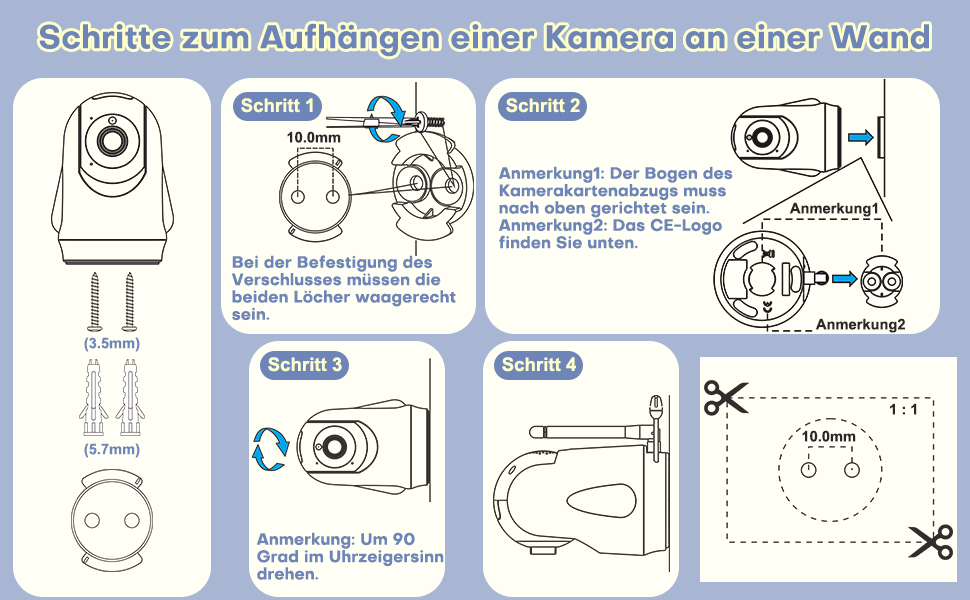 Schritte zum Aufhängen einer Kamera an einer Wand

(3.5mm)

(5.7mm)

Schritt 1

10.0mm

Bei der Befestigung des Verschlusses müssen die beiden Löcher waagerecht sein.

Schritt 2

Anmerkung1: Der Bogen des Kamerakartenabzugs muss nach oben gerichtet sein.
Anmerkung2: Das CE-Logo finden Sie unten.

Anmerkung1

Anmerkung2

Schritt 3

Anmerkung: Um 90 Grad im Uhrzeigersinn drehen.

Schritt 4

1 : 1

10.0mm