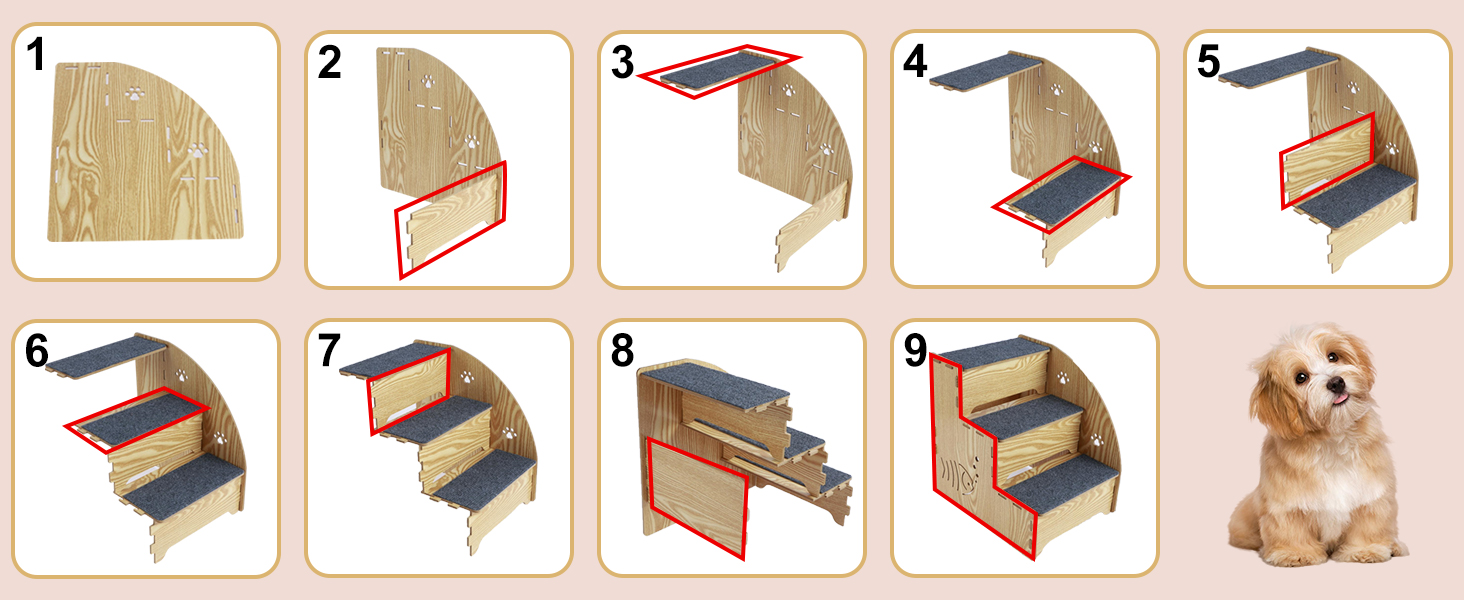 1

2

3

4

5

6

7

8

9