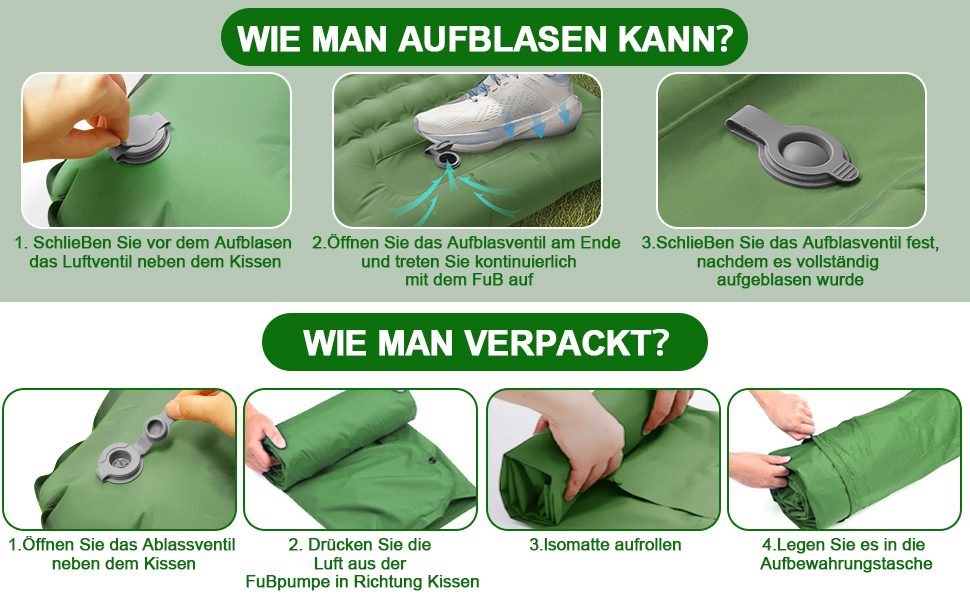 WIE MAN AUFBLASEN KANN?

1. SchlieBen Sie vor dem Aufblasen das Luftventil neben dem Kissen

2.Öffnen Sie das Aufblasventil am Ende und treten Sie kontinuierlich mit dem FuB auf

3.SchlieBen Sie das Aufblasventil fest, nachdem es vollständig aufgeblasen wurde

WIE MAN VERPACKT?

1.Öffnen Sie das Ablassventil neben dem Kissen

2. Drücken Sie die Luft aus der FuBpumpe in Richtung Kissen

3.Isomatte aufrollen

4.Legen Sie es in die Aufbewahrungstasche