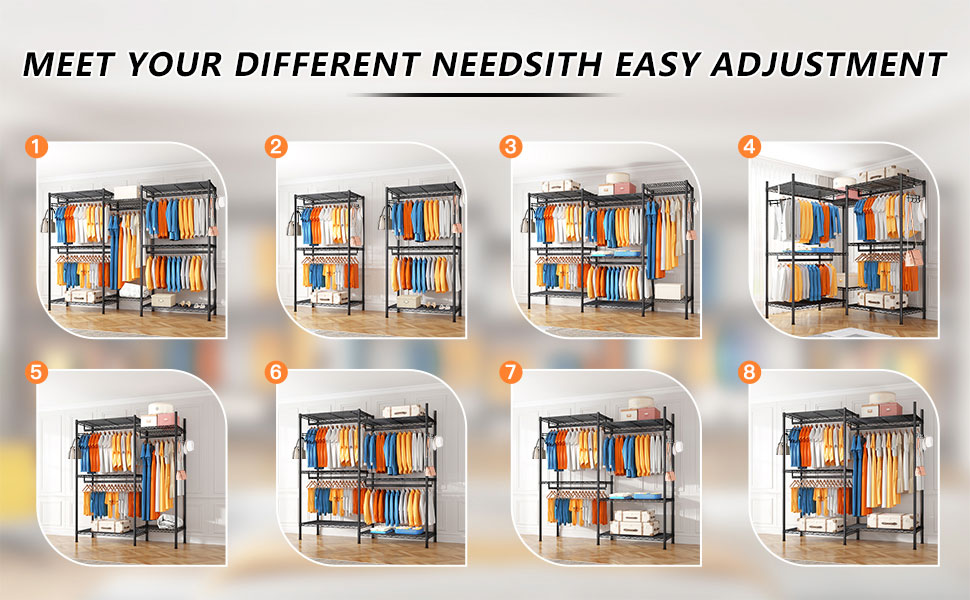 MEET YOUR DIFFERENT NEEDSITH EASY ADJUSTMENT

1

2

3

4

5

6

7

8