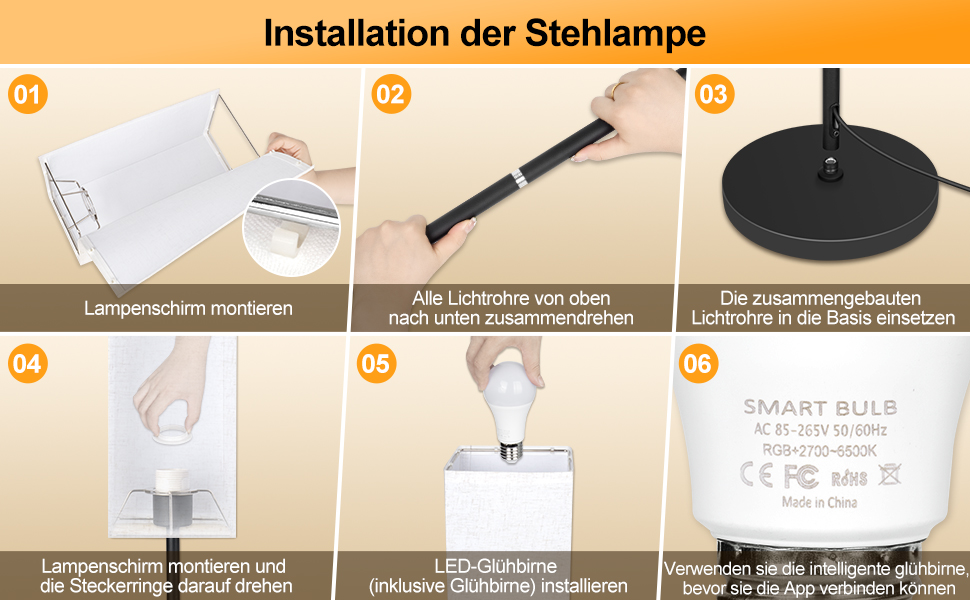 Installation der Stehlampe

01
Lampenschirm montieren

02
Alle Lichtrohre von oben nach unten zusammendrehen

03
Die zusammengebauten Lichtrohre in die Basis einsetzen

04
Lampenschirm montieren und die Steckerringe darauf drehen

05
LED-Glühbirne (inklusive Glühbirne) installieren

06
SMART BULB
AC 85-265V 50/60Hz
RGB+2700~6500K
CE FC RoHS
Made in China
Verwenden sie die intelligente glühbirne, bevor sie die App verbinden können