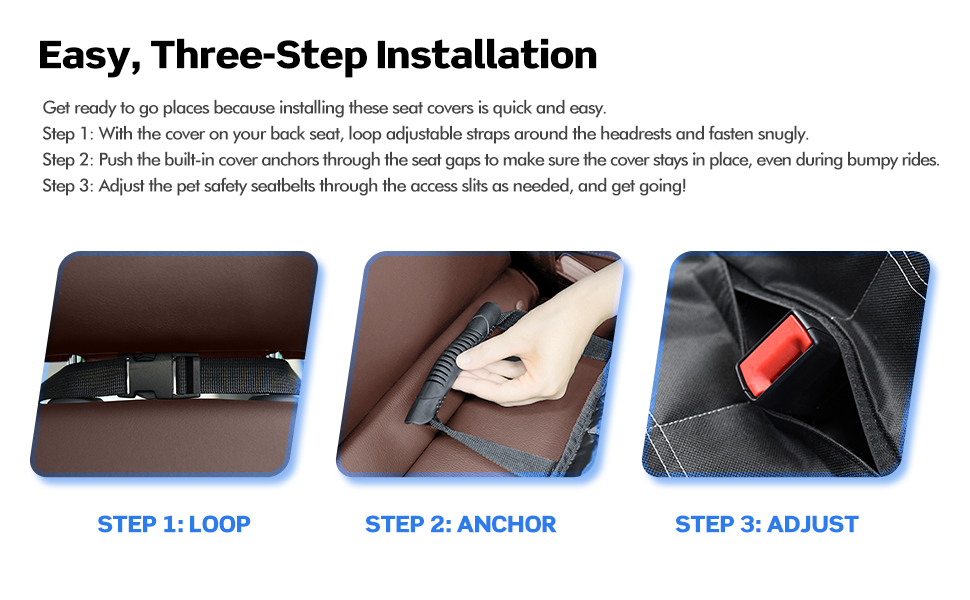 Easy, Three-Step Installation

Get ready to go places because installing these seat covers is quick and easy.
Step 1: With the cover on your back seat, loop adjustable straps around the headrests and fasten snugly.
Step 2: Push the built-in cover anchors through the seat gaps to make sure the cover stays in place, even during bumpy rides.
Step 3: Adjust the pet safety seatbelts through the access slits as needed, and get going!

STEP 1: LOOP

STEP 2: ANCHOR

STEP 3: ADJUST