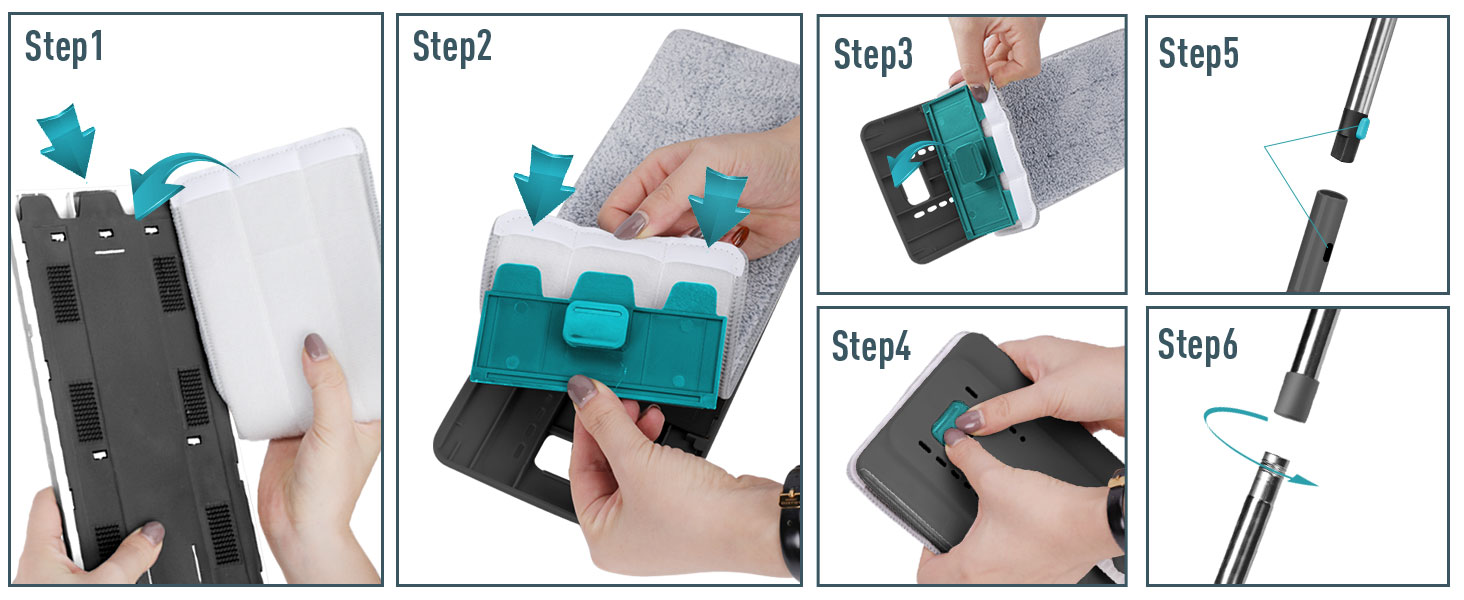 Step1

Step2

Step3

Step4

Step5

Step6