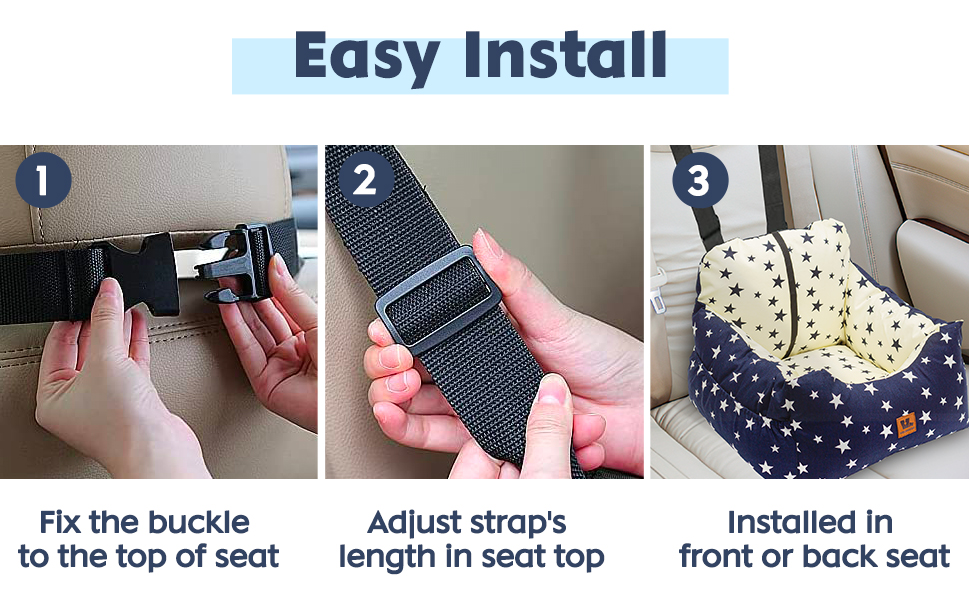 Easy Install

1

Fix the buckle to the top of seat

2

Adjust strap's length in seat top

3

Installed in front or back seat